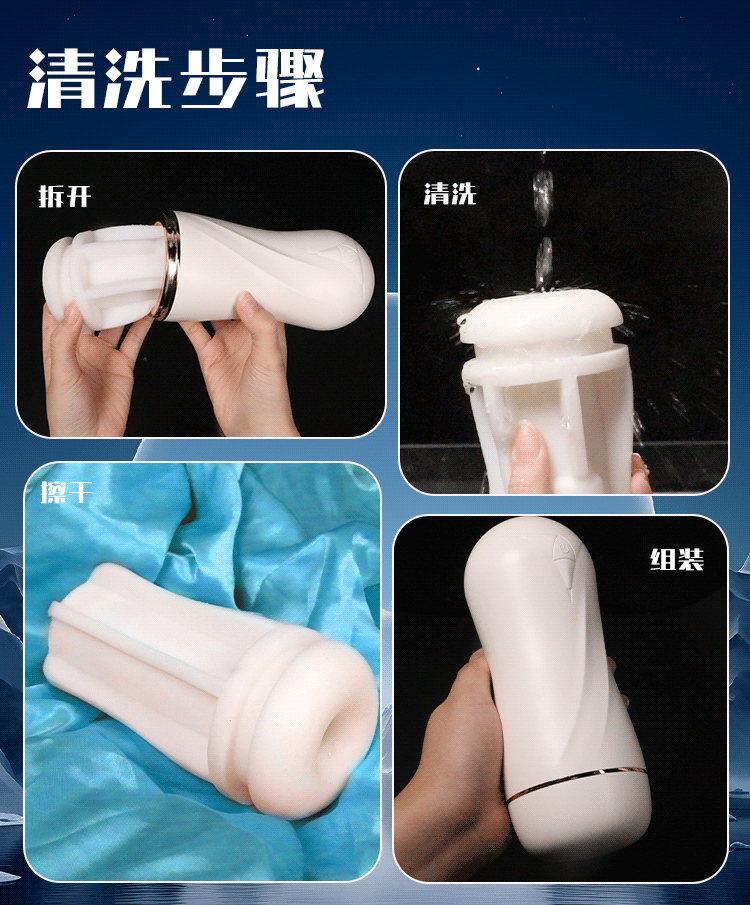 清洗步骤

拆开

清洗

擦干

组装