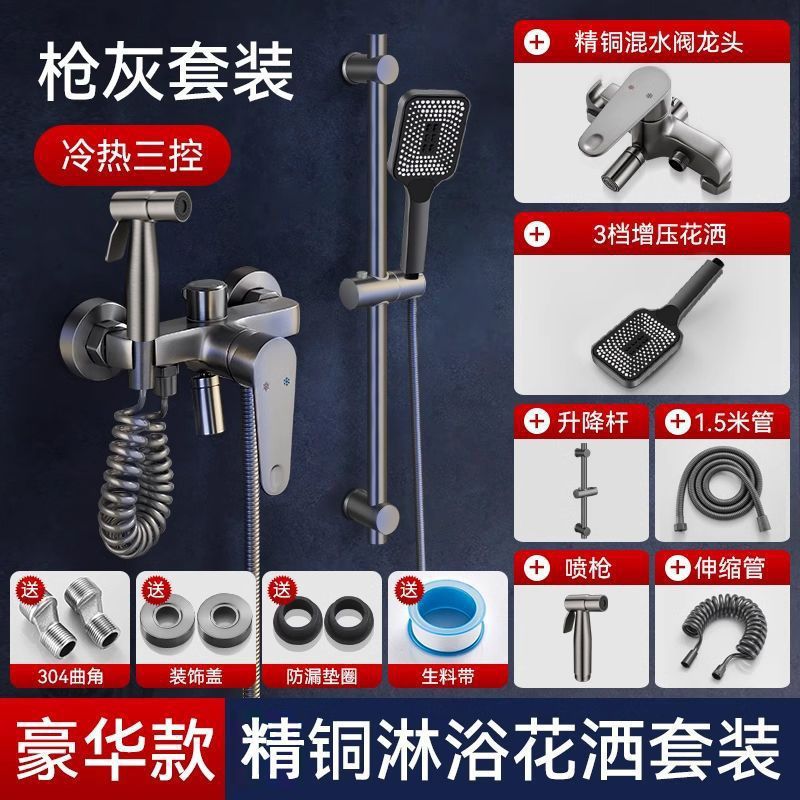 枪灰套装

冷热三控

+ 精铜混水阀龙头

+ 3档增压花洒

+ 升降杆

+ 1.5米管

+ 喷枪

+ 伸缩管

送 304曲角

送 装饰盖

送 防漏垫圈

送 生料带

豪华款 精铜淋浴花洒套装