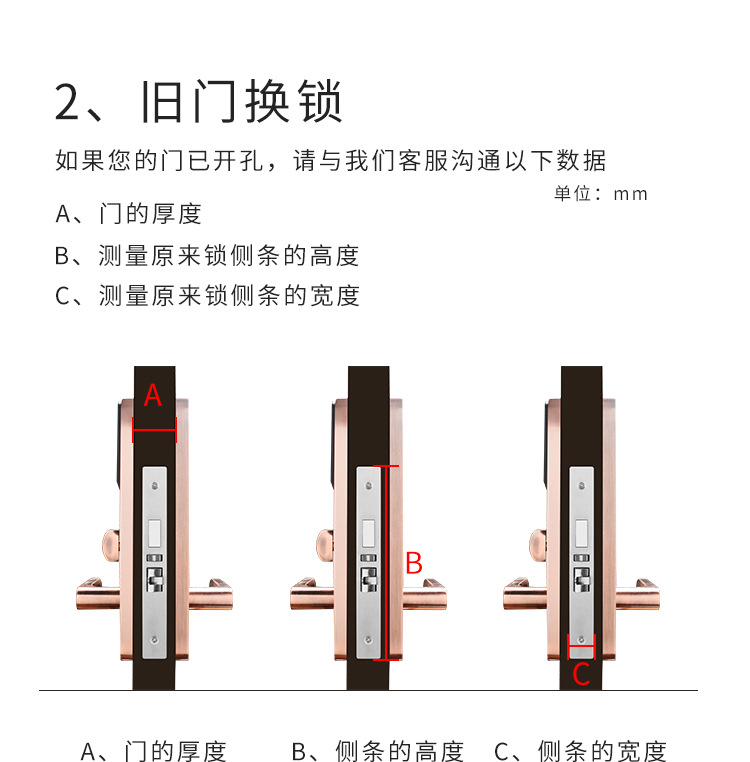 2、旧门换锁

如果您的门已开孔，请与我们客服沟通以下数据

单位：mm

A、门的厚度

B、测量原来锁侧条的高度

C、测量原来锁侧条的宽度

A

B

C

A、门的厚度　B、侧条的高度　C、侧条的宽度