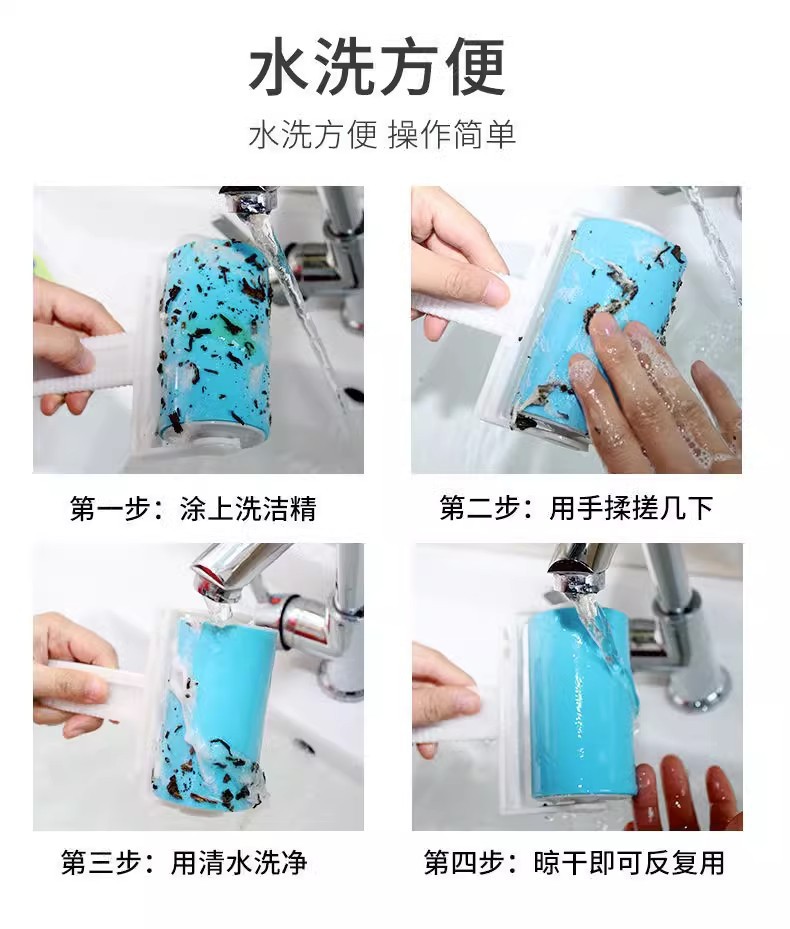 水洗方便

水洗方便 操作简单

第一步：涂上洗洁精

第二步：用手揉搓几下

第三步：用清水洗净

第四步：晾干即可反复用