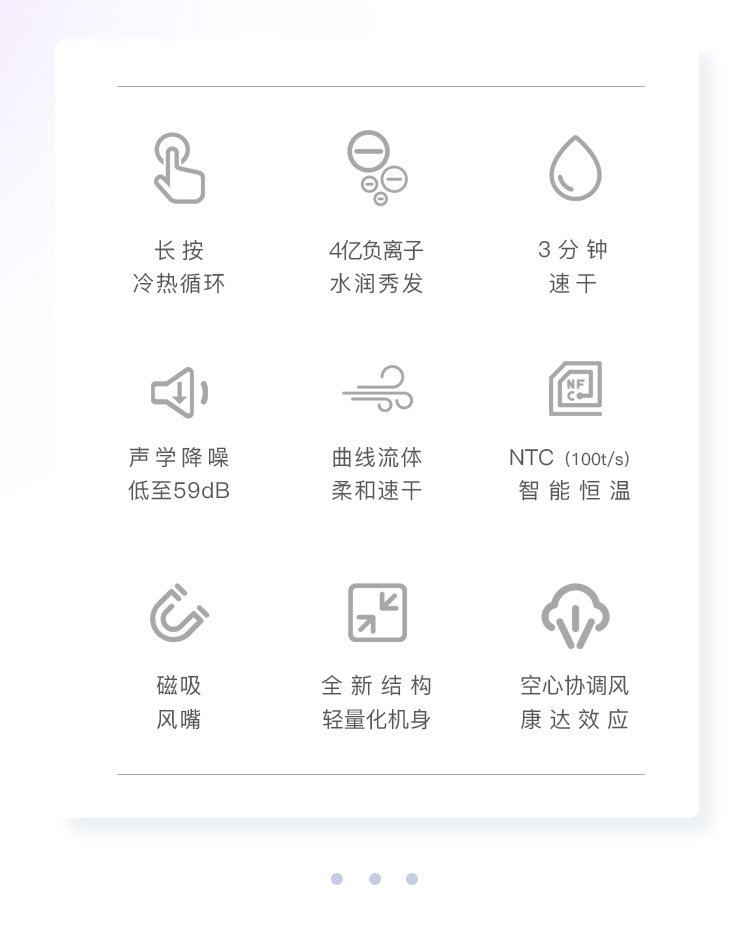 长按
冷热循环

4亿负离子
水润秀发

3分钟
速干

声学降噪
低至59dB

曲线流体
柔和速干

NTC（100t/s）
智能恒温

磁吸
风嘴

全新结构
轻量化机身

空心协调风
康达效应