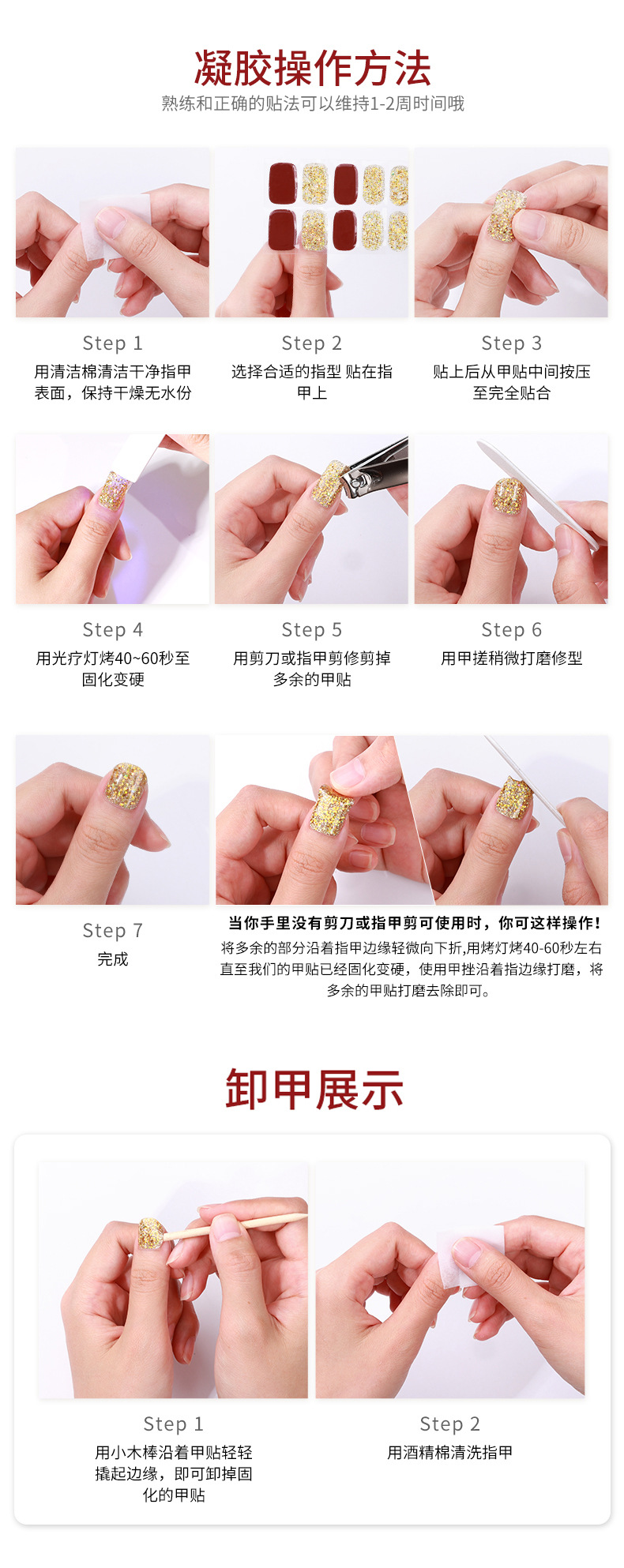 凝胶操作方法
熟练和正确的贴法可以维持1-2周时间哦

Step 1
用清洁棉清洁干净指甲表面，保持干燥无水份

Step 2
选择合适的指型 贴在指甲上

Step 3
贴上后从甲贴中间按压至完全贴合

Step 4
用光疗灯烤40~60秒至固化变硬

Step 5
用剪刀或指甲剪修剪掉多余的甲贴

Step 6
用甲搓稍微打磨修型

Step 7
完成

当你手里没有剪刀或指甲剪可使用时，你可这样操作!
将多余的部分沿着指甲边缘轻微向下折,用烤灯烤40-60秒左右直至我们的甲贴已经固化变硬，使用甲挫沿着指边缘打磨，将多余的甲贴打磨去除即可。

卸甲展示

Step 1
用小木棒沿着甲贴轻轻撬起边缘，即可卸掉固化的甲贴

Step 2
用酒精棉清洗指甲