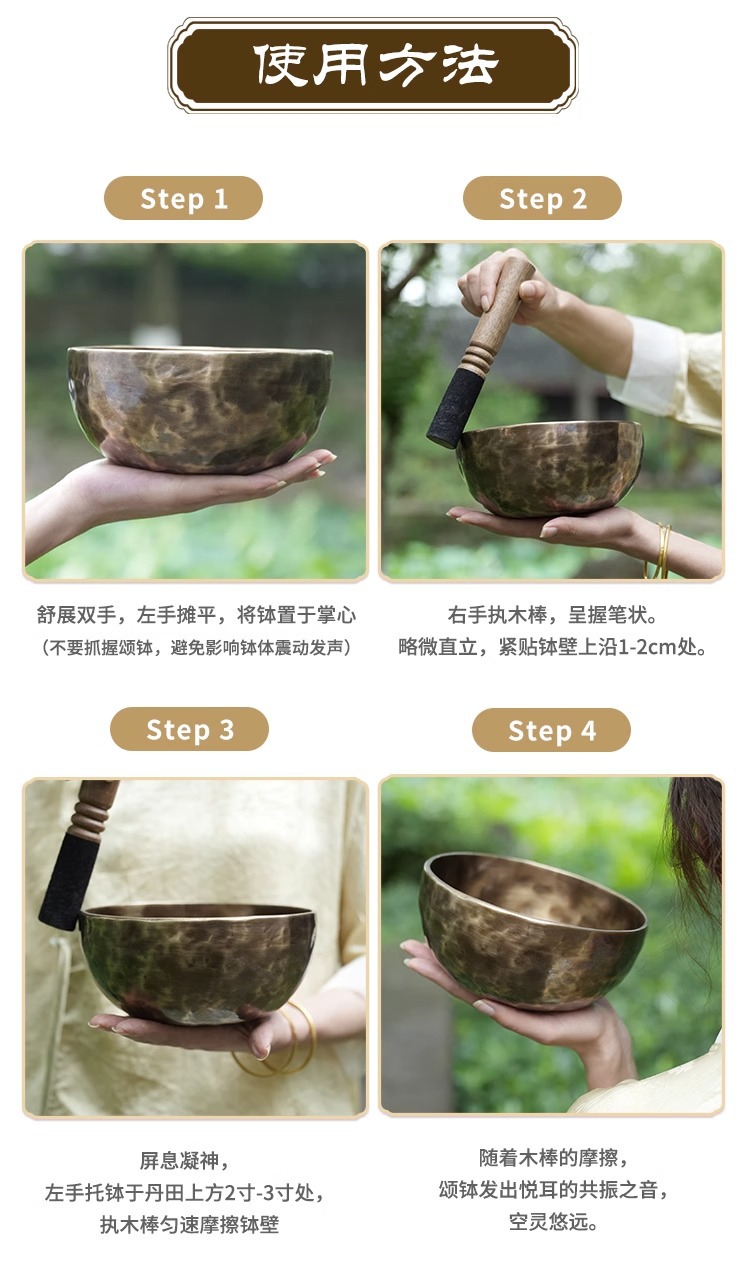 使用方法

Step 1

舒展双手，左手摊平，将钵置于掌心
（不要抓握颂钵，避免影响钵体震动发声）

Step 2

右手执木棒，呈握笔状。
略微直立，紧贴钵壁上沿1-2cm处。

Step 3

屏息凝神，
左手托钵于丹田上方2寸-3寸处，
执木棒匀速摩擦钵壁

Step 4

随着木棒的摩擦，
颂钵发出悦耳的共振之音，
空灵悠远。