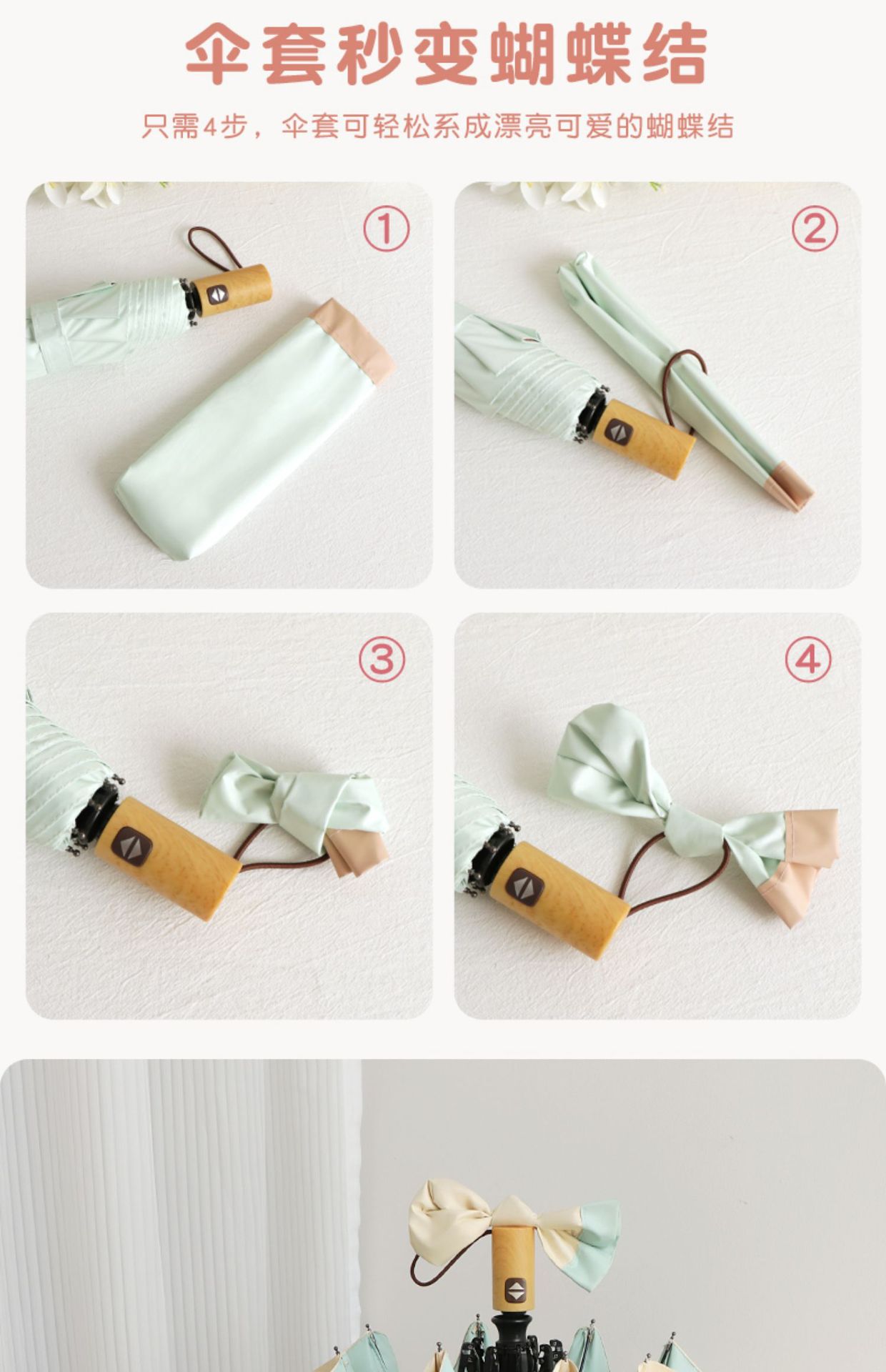 伞套秒变蝴蝶结

只需4步，伞套可轻松系成漂亮可爱的蝴蝶结

①

②

③

④