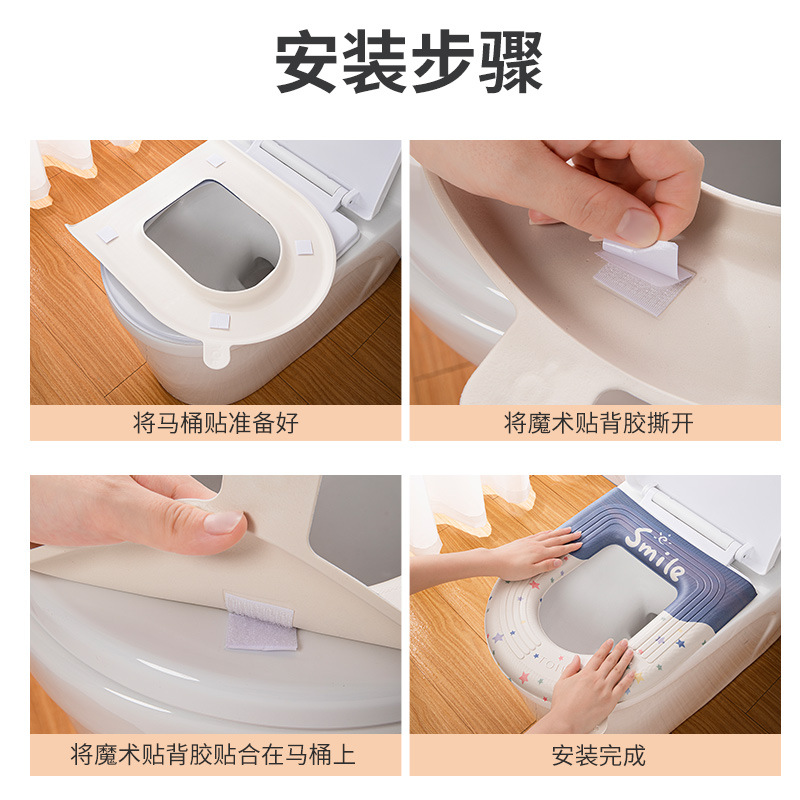 安装步骤

将马桶贴准备好

将魔术贴背胶撕开

将魔术贴背胶贴合在马桶上

Smile

安装完成