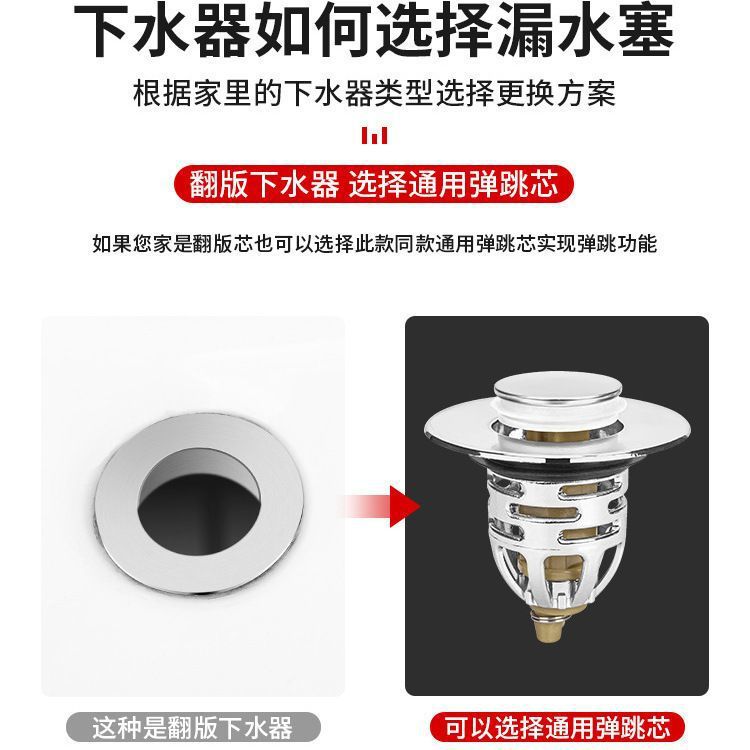 下水器如何选择漏水塞

根据家里的下水器类型选择更换方案

翻版下水器 选择通用弹跳芯

如果您家是翻版芯也可以选择此款同款通用弹跳芯实现弹跳功能

这种是翻版下水器

可以选择通用弹跳芯