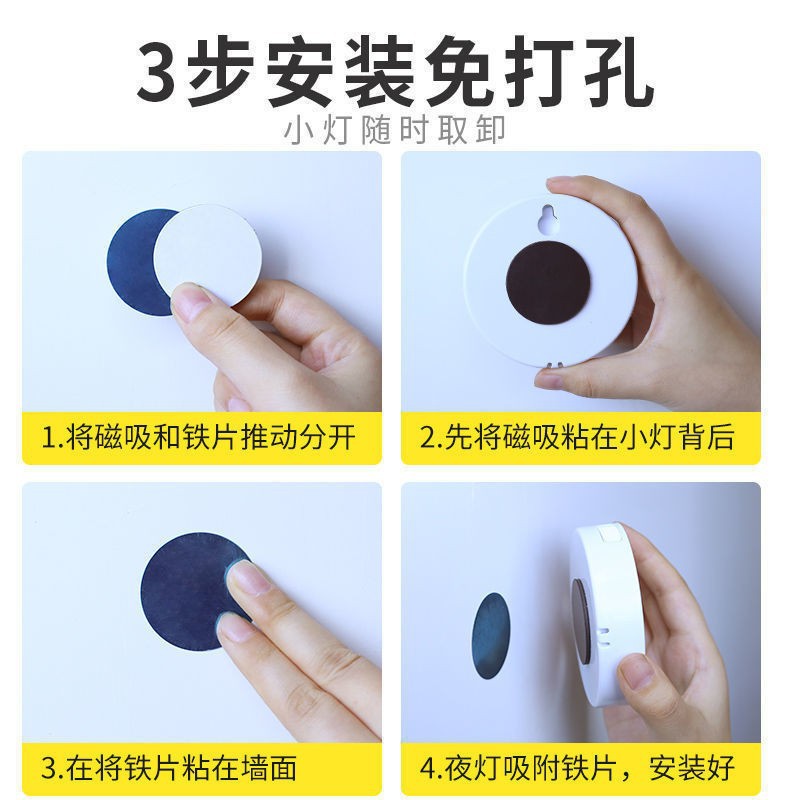 3步安装免打孔
小灯随时取卸

1.将磁吸和铁片推动分开

2.先将磁吸粘在小灯背后

3.在将铁片粘在墙面

4.夜灯吸附铁片，安装好