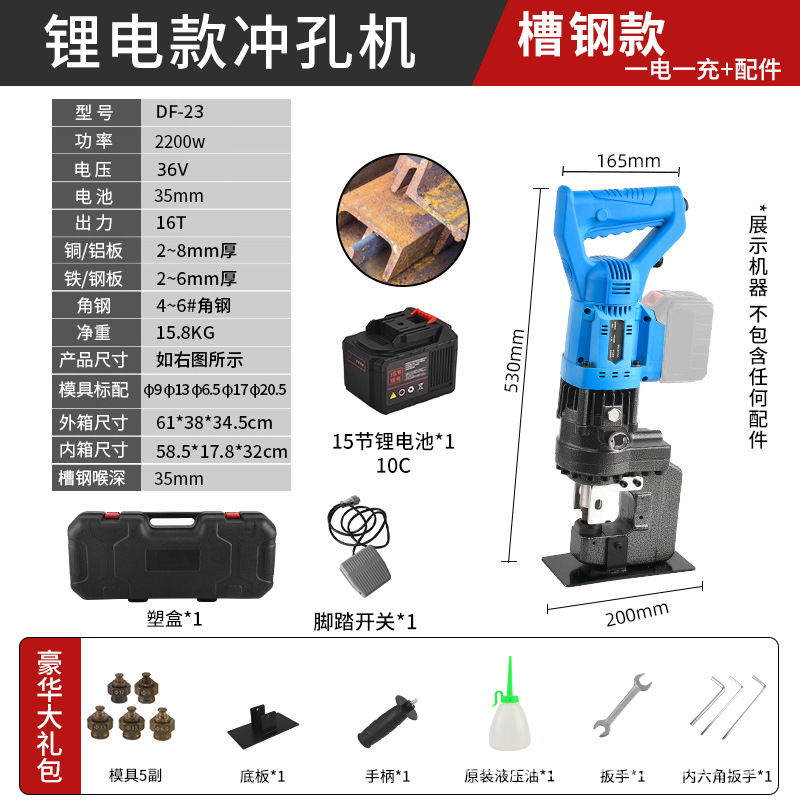 锂电款冲孔机

槽钢款
一电一充+配件

| 型号 | DF-23 |
|---|---|
| 功率 | 2200w |
| 电压 | 36V |
| 电池 | 35mm |
| 出力 | 16T |
| 铜/铝板 | 2~8mm厚 |
| 铁/钢板 | 2~6mm厚 |
| 角钢 | 4~6#角钢 |
| 净重 | 15.8KG |
| 产品尺寸 | 如右图所示 |
| 模具标配 | φ9 φ13 φ6.5 φ17 φ20.5 |
| 外箱尺寸 | 61*38*34.5cm |
| 内箱尺寸 | 58.5*17.8*32cm |
| 槽钢喉深 | 35mm |

15节锂电池*1
10C

165mm

530mm

200mm

*展示机器 不包含任何配件

塑盒*1

脚踏开关*1

豪华大礼包

模具5副

底板*1

手柄*1

原装液压油*1

扳手*1

内六角扳手*1