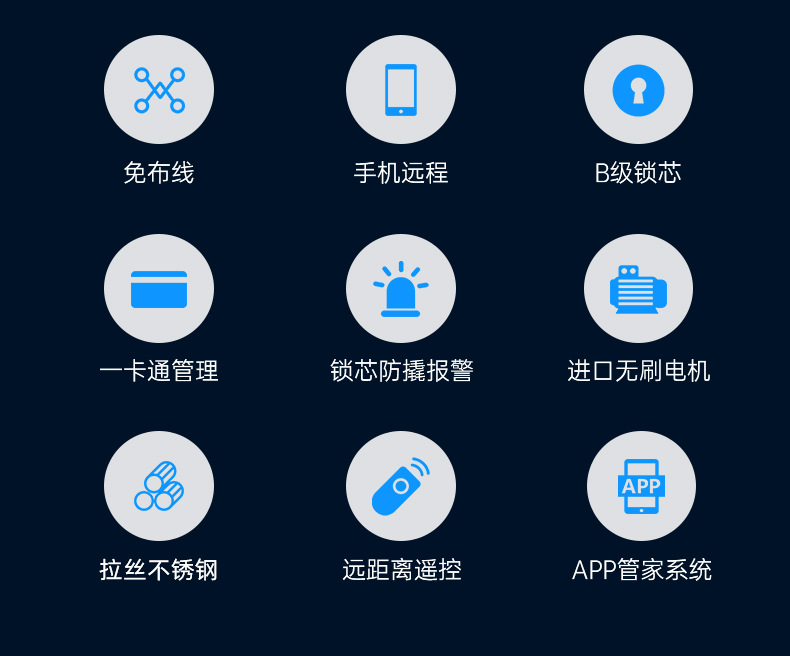 免布线

手机远程

B级锁芯

一卡通管理

锁芯防撬报警

进口无刷电机

拉丝不锈钢

远距离遥控

APP

APP管家系统