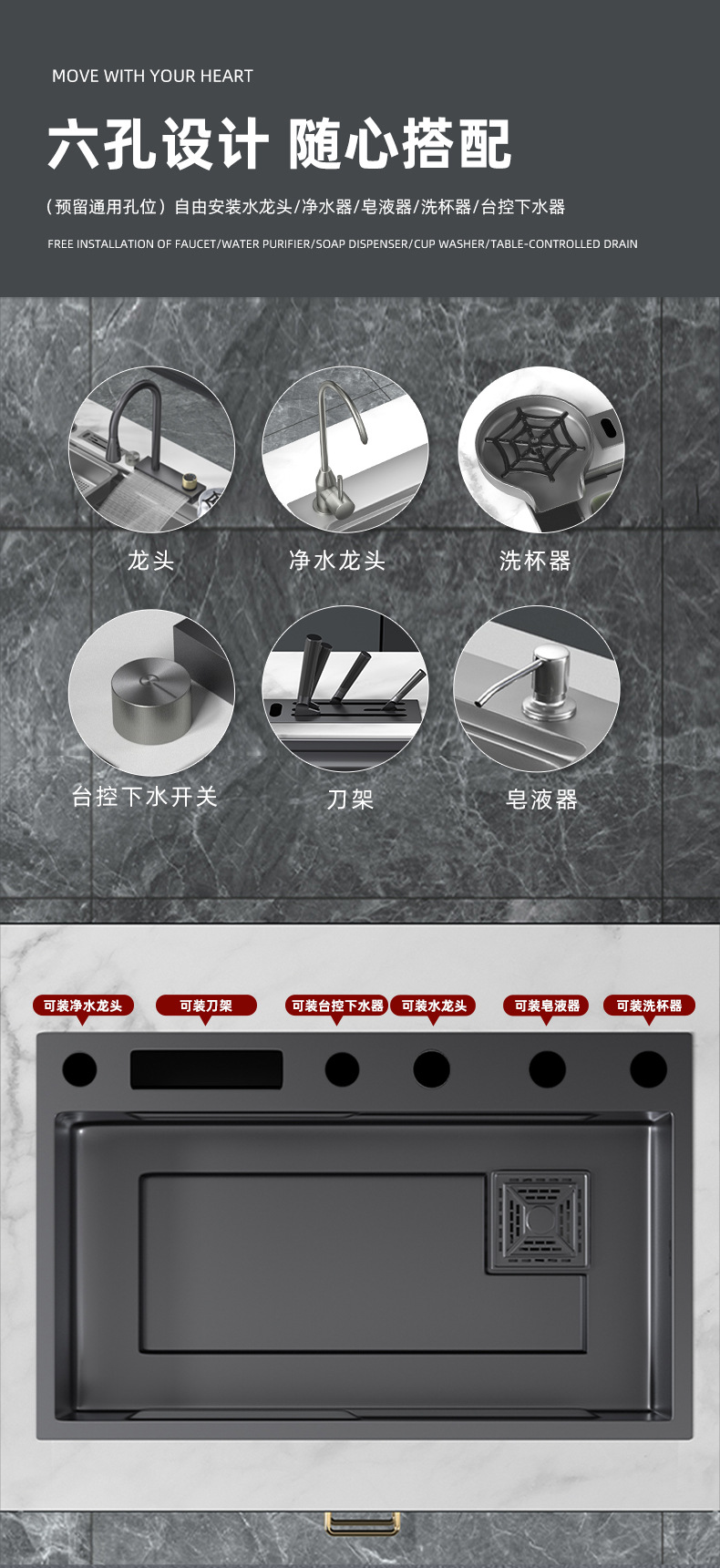 MOVE WITH YOUR HEART

六孔设计 随心搭配

（预留通用孔位）自由安装水龙头/净水器/皂液器/洗杯器/台控下水器

FREE INSTALLATION OF FAUCET/WATER PURIFIER/SOAP DISPENSER/CUP WASHER/TABLE-CONTROLLED DRAIN

龙头

净水龙头

洗杯器

台控下水开关

刀架

皂液器

可装净水龙头

可装刀架

可装台控下水器

可装水龙头

可装皂液器

可装洗杯器