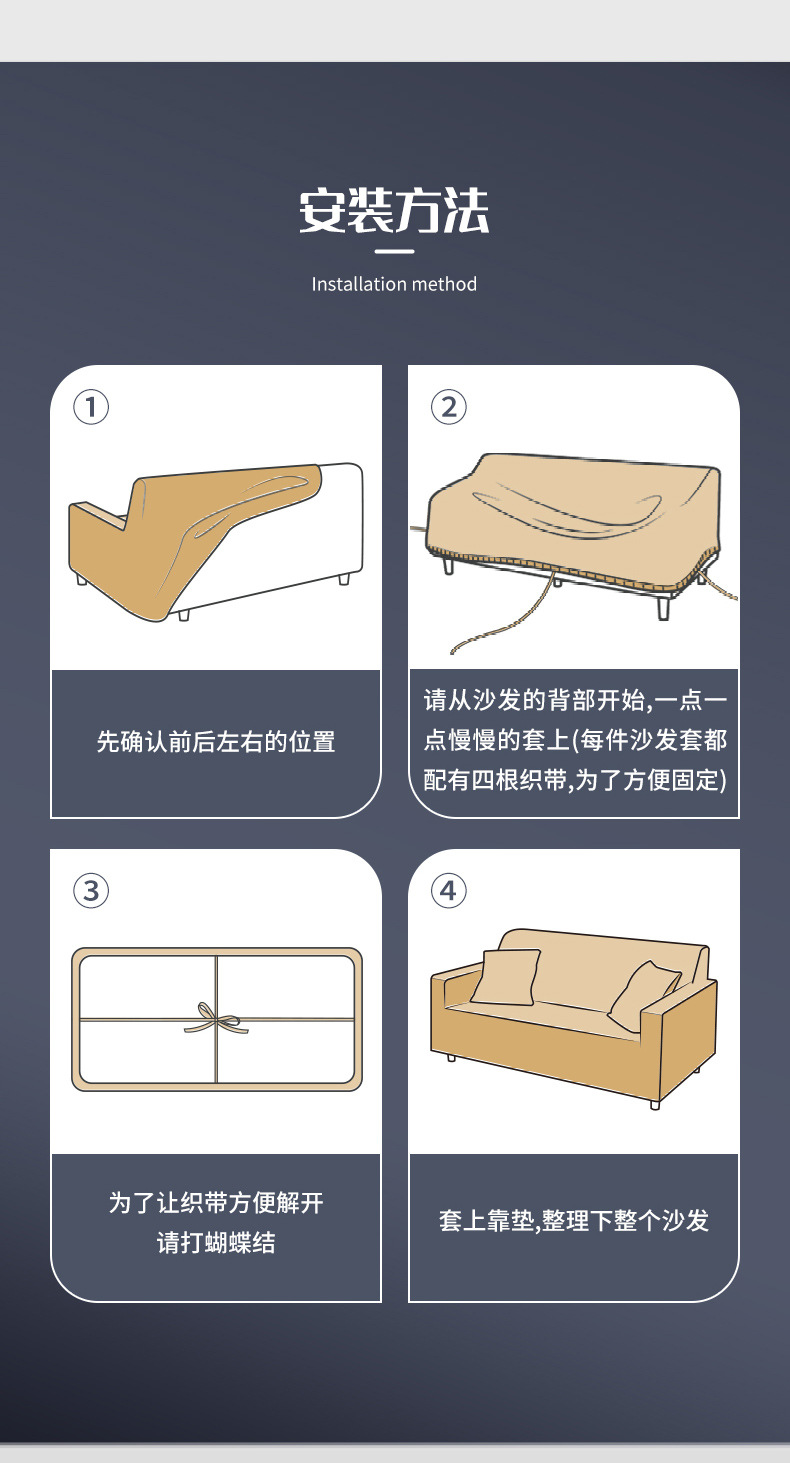 安装方法

Installation method

①

先确认前后左右的位置

②

请从沙发的背部开始,一点一点慢慢的套上(每件沙发套都配有四根织带,为了方便固定)

③

为了让织带方便解开
请打蝴蝶结

④

套上靠垫,整理下整个沙发