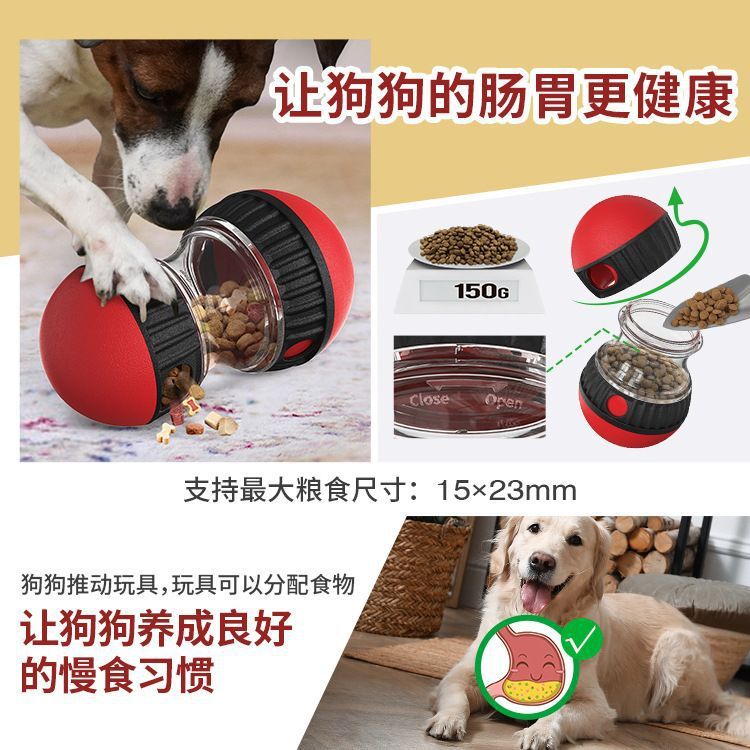 让狗狗的肠胃更健康

150G

Close Open

支持最大粮食尺寸：15×23mm

狗狗推动玩具，玩具可以分配食物

让狗狗养成良好的慢食习惯