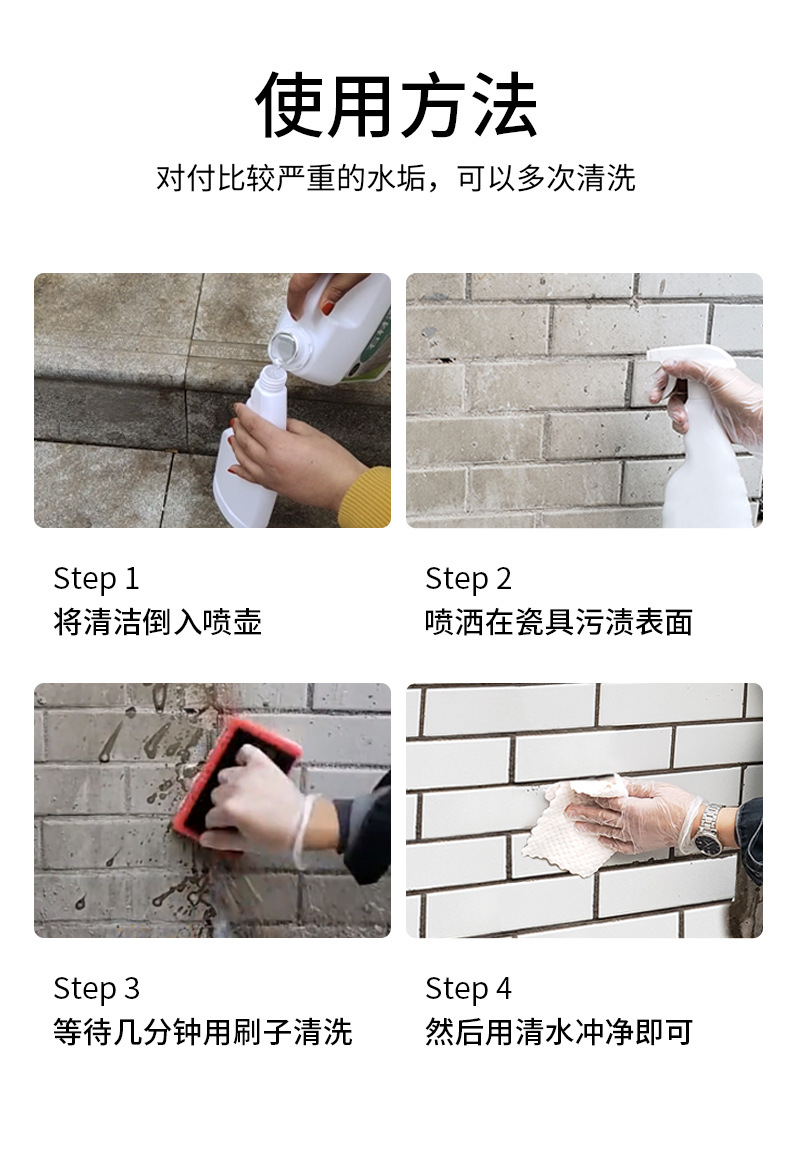 使用方法

对付比较严重的水垢，可以多次清洗

Step 1
将清洁倒入喷壶

Step 2
喷洒在瓷具污渍表面

Step 3
等待几分钟用刷子清洗

Step 4
然后用清水冲净即可