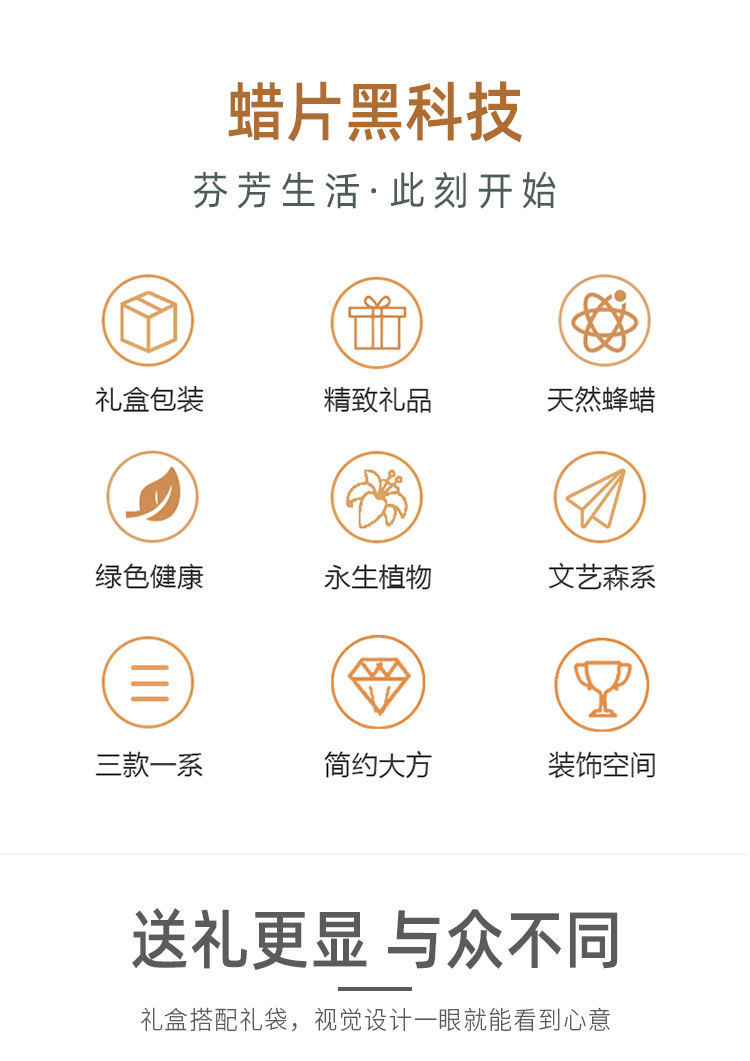 蜡片黑科技

芬芳生活·此刻开始

礼盒包装

精致礼品

天然蜂蜡

绿色健康

永生植物

文艺森系

三款一系

简约大方

装饰空间

送礼更显 与众不同

礼盒搭配礼袋，视觉设计一眼就能看到心意