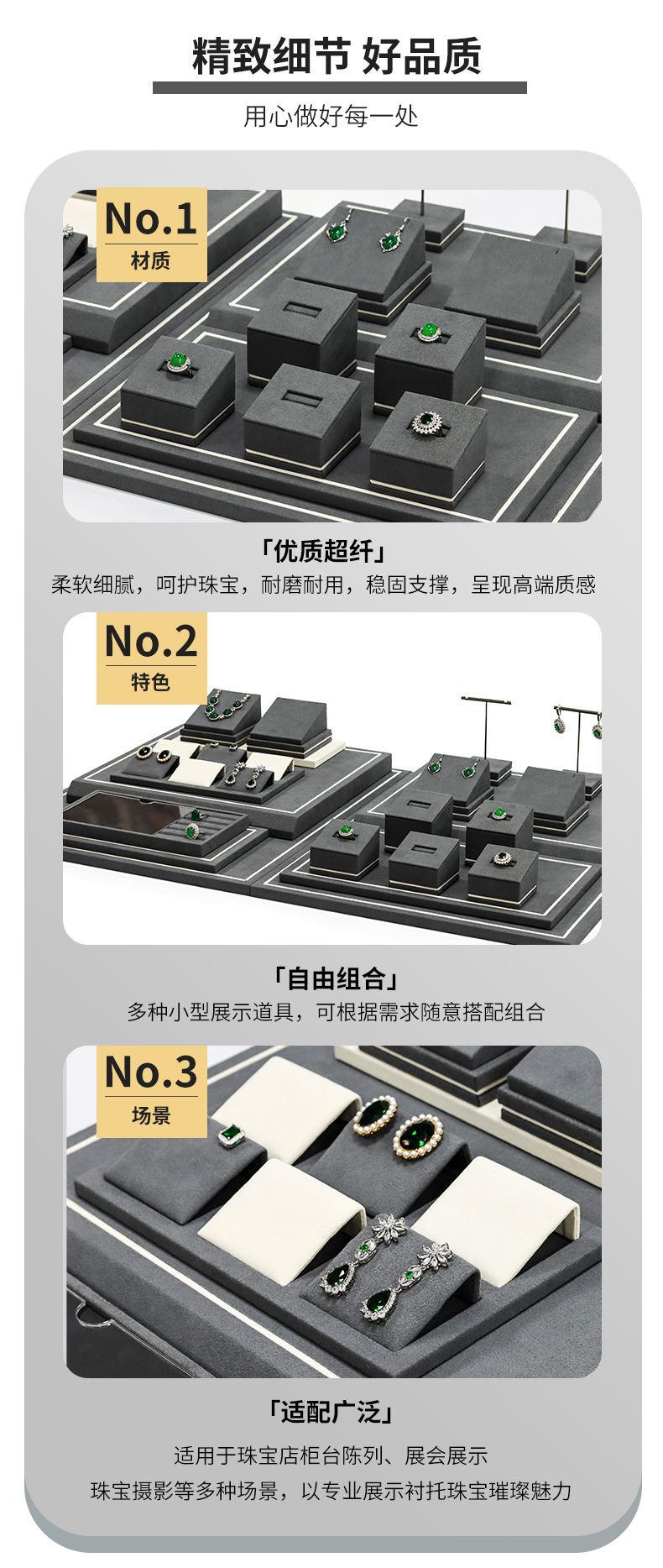 精致细节 好品质

用心做好每一处

No.1
材质

「优质超纤」
柔软细腻，呵护珠宝，耐磨耐用，稳固支撑，呈现高端质感

No.2
特色

「自由组合」
多种小型展示道具，可根据需求随意搭配组合

No.3
场景

「适配广泛」
适用于珠宝店柜台陈列、展会展示
珠宝摄影等多种场景，以专业展示衬托珠宝璀璨魅力