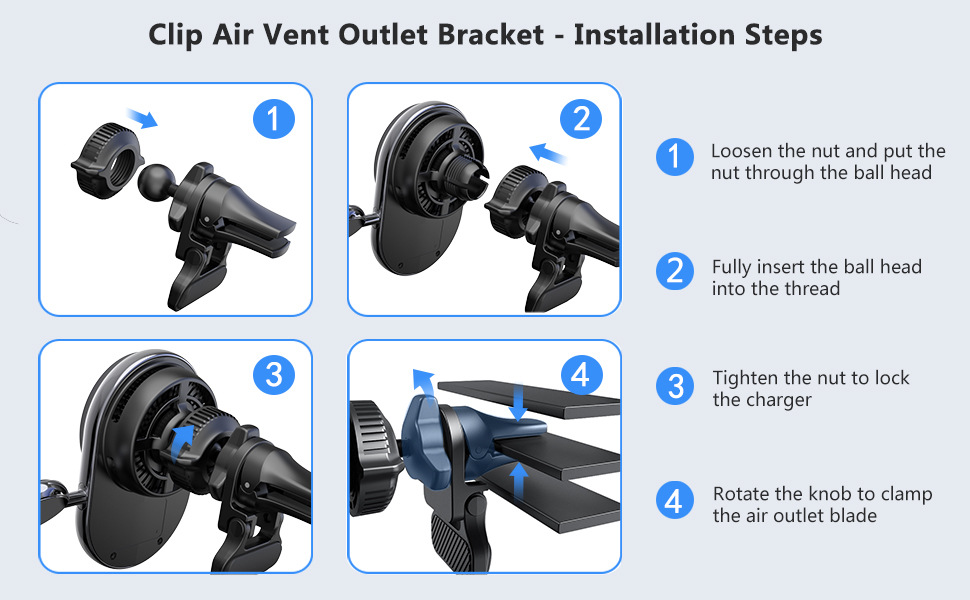 Clip Air Vent Outlet Bracket - Installation Steps

1

2

3

4

1 Loosen the nut and put the nut through the ball head

2 Fully insert the ball head into the thread

3 Tighten the nut to lock the charger

4 Rotate the knob to clamp the air outlet blade