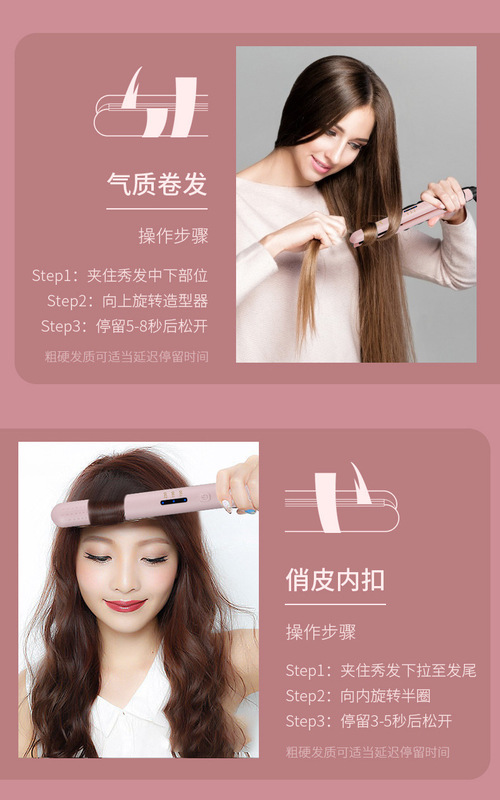 气质卷发

操作步骤

Step1：夹住秀发中下部位
Step2：向上旋转造型器
Step3：停留5-8秒后松开

粗硬发质可适当延迟停留时间

俏皮内扣

操作步骤

Step1：夹住秀发下拉至发尾
Step2：向内旋转半圈
Step3：停留3-5秒后松开

粗硬发质可适当延迟停留时间