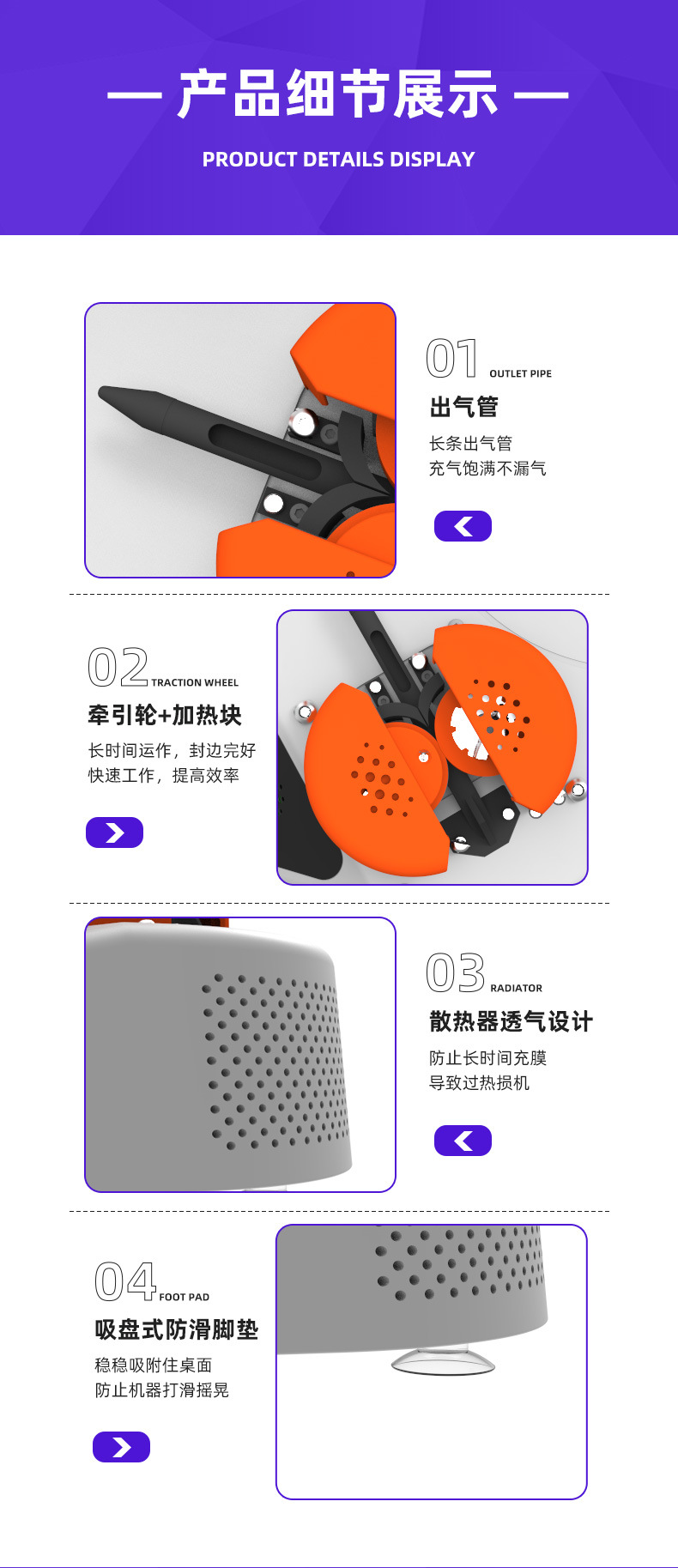 — 产品细节展示 —

PRODUCT DETAILS DISPLAY

01 OUTLET PIPE

出气管

长条出气管
充气饱满不漏气

02 TRACTION WHEEL

牵引轮+加热块

长时间运作，封边完好
快速工作，提高效率

03 RADIATOR

散热器透气设计

防止长时间充膜
导致过热损机

04 FOOT PAD

吸盘式防滑脚垫

稳稳吸附住桌面
防止机器打滑摇晃