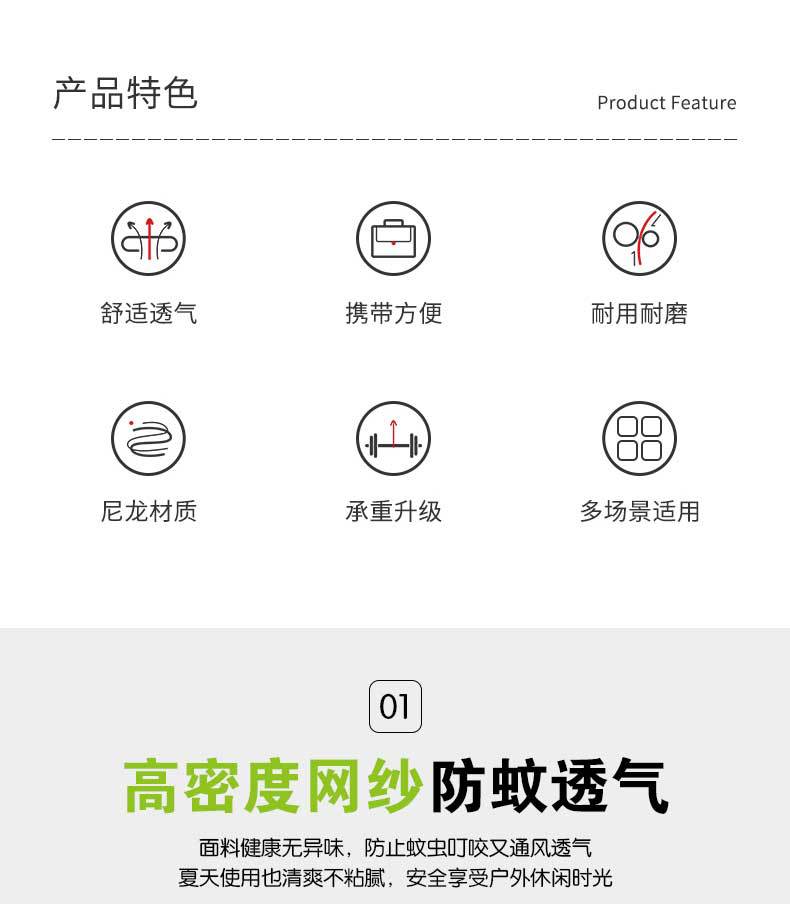 产品特色

Product Feature

舒适透气

携带方便

耐用耐磨

尼龙材质

承重升级

多场景适用

01

高密度网纱防蚊透气

面料健康无异味，防止蚊虫叮咬又通风透气
夏天使用也清爽不粘腻，安全享受户外休闲时光