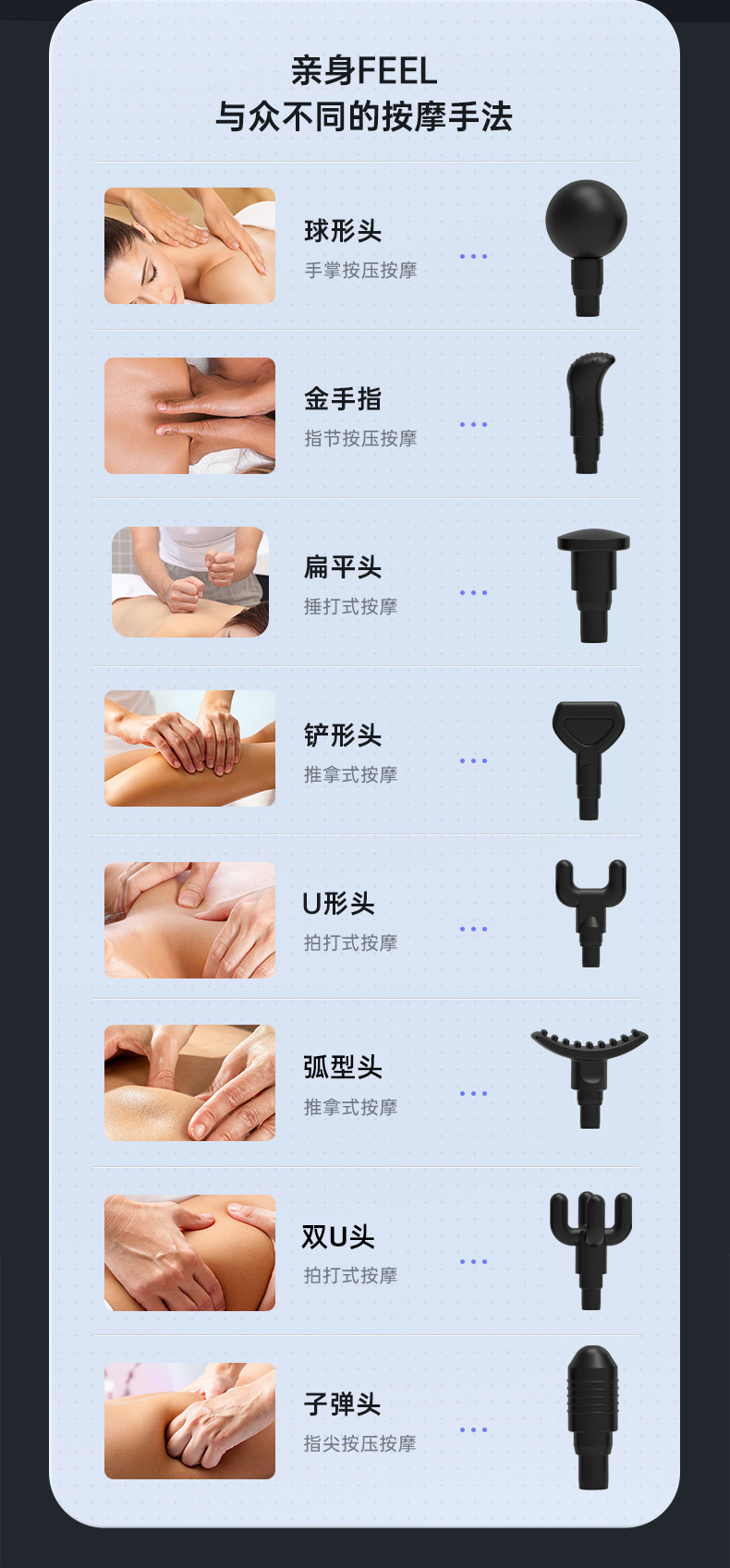 亲身FEEL
与众不同的按摩手法

球形头
手掌按压按摩

金手指
指节按压按摩

扁平头
捶打式按摩

铲形头
推拿式按摩

U形头
拍打式按摩

弧型头
推拿式按摩

双U头
拍打式按摩

子弹头
指尖按压按摩