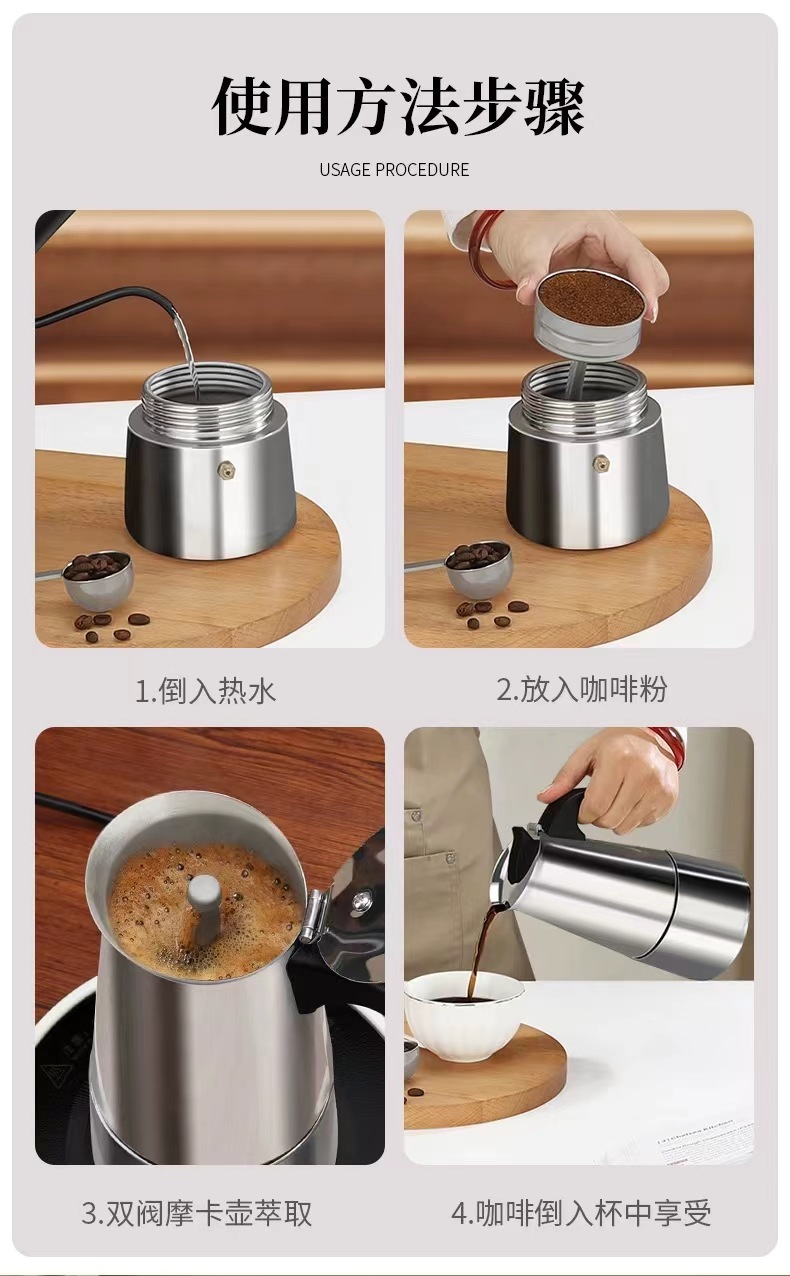 使用方法步骤

USAGE PROCEDURE

1.倒入热水

2.放入咖啡粉

3.双阀摩卡壶萃取

4.咖啡倒入杯中享受