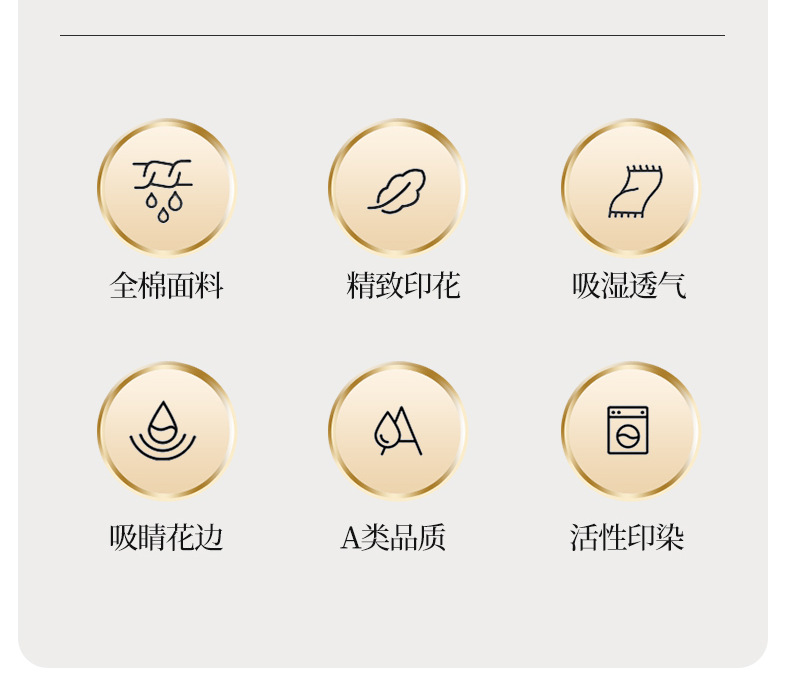 全棉面料

精致印花

吸湿透气

吸睛花边

A类品质

活性印染