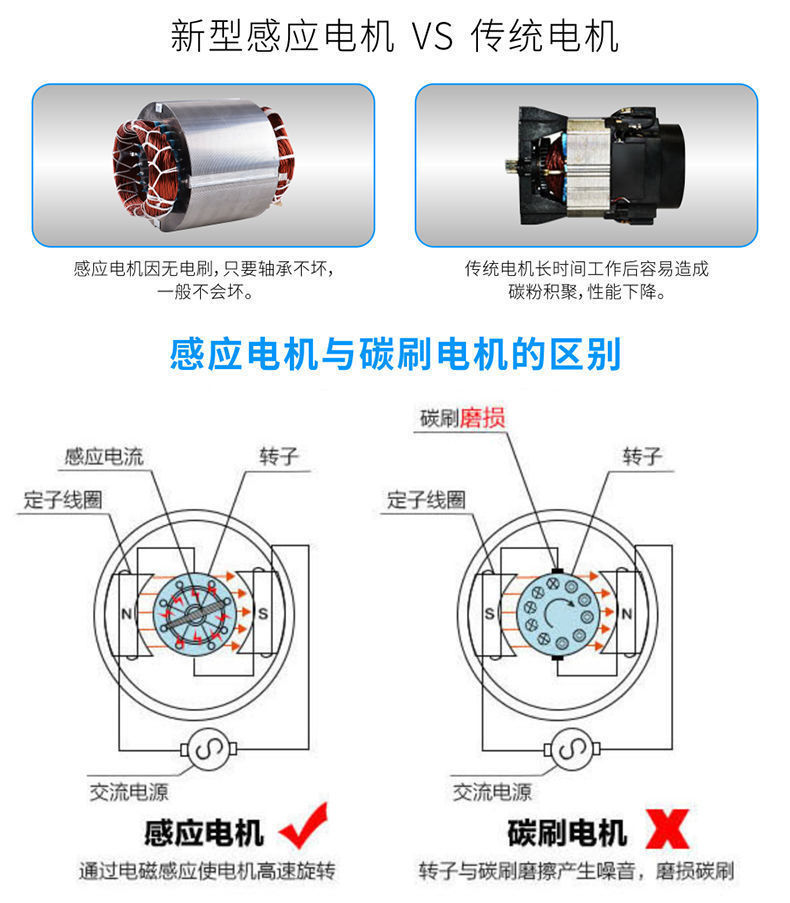 新型感应电机 VS 传统电机

感应电机因无电刷，只要轴承不坏，一般不会坏。

传统电机长时间工作后容易造成碳粉积聚，性能下降。

感应电机与碳刷电机的区别

感应电流

转子

定子线圈

N

S

交流电源

感应电机

通过电磁感应使电机高速旋转

碳刷磨损

转子

定子线圈

S

N

交流电源

碳刷电机

转子与碳刷磨擦产生噪音，磨损碳刷