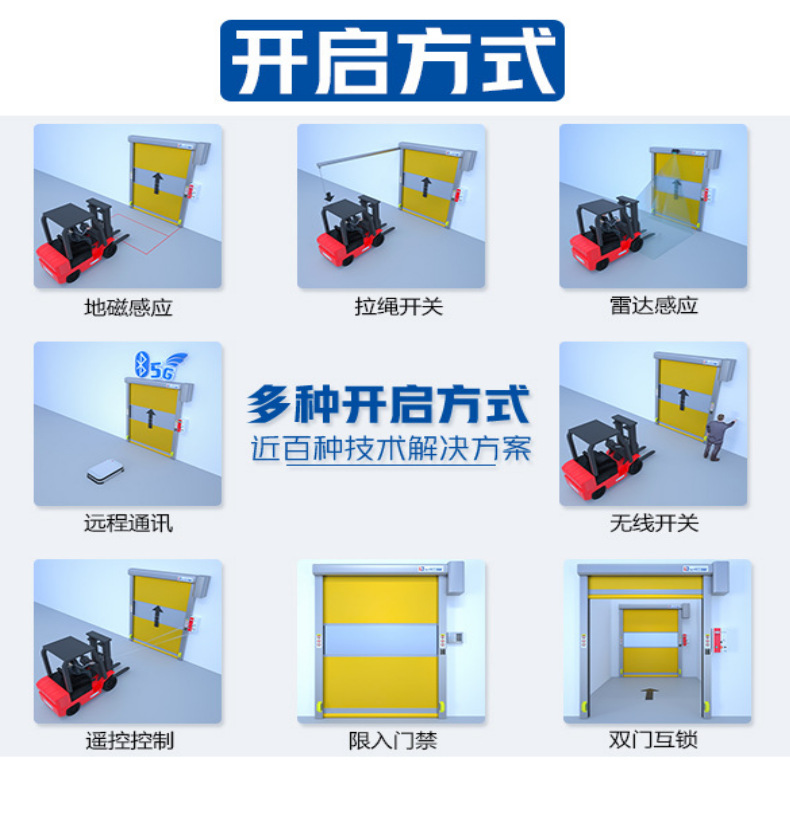 开启方式

地磁感应

拉绳开关

雷达感应

5G

远程通讯

多种开启方式
近百种技术解决方案

无线开关

遥控控制

限入门禁

双门互锁