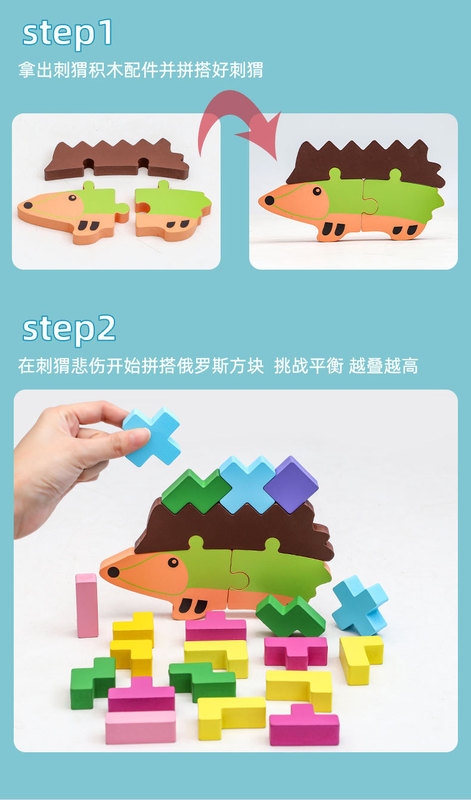 step1
拿出刺猬积木配件并拼搭好刺猬

step2
在刺猬悲伤开始拼搭俄罗斯方块 挑战平衡 越叠越高