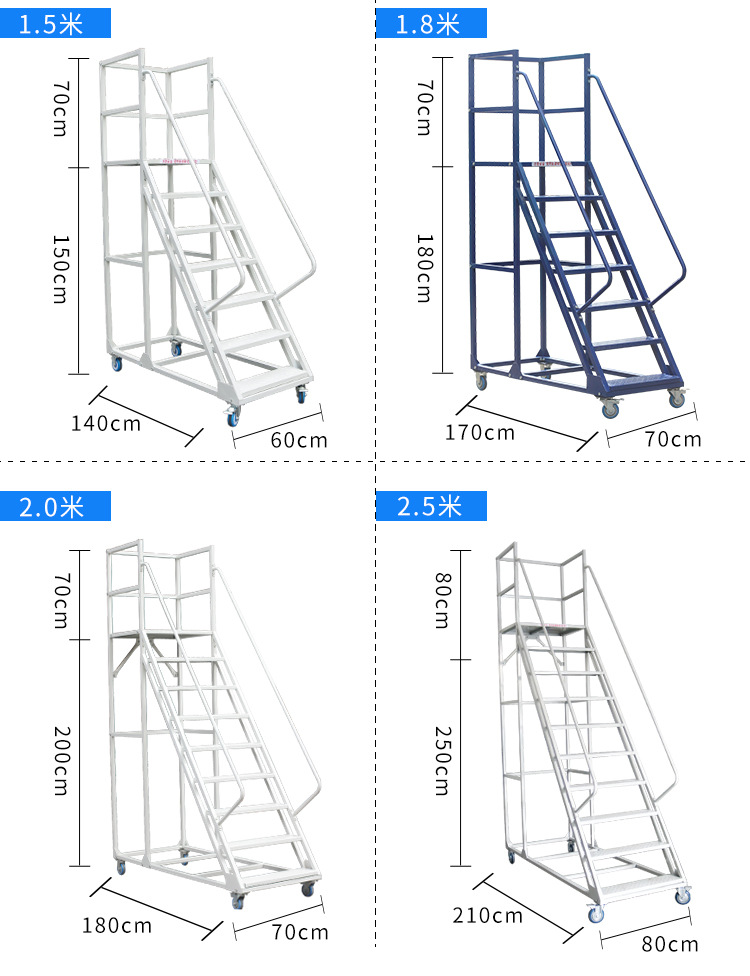 1.5米

70cm

150cm

140cm

60cm

1.8米

70cm

180cm

170cm

70cm

2.0米

70cm

200cm

180cm

70cm

2.5米

80cm

250cm

210cm

80cm