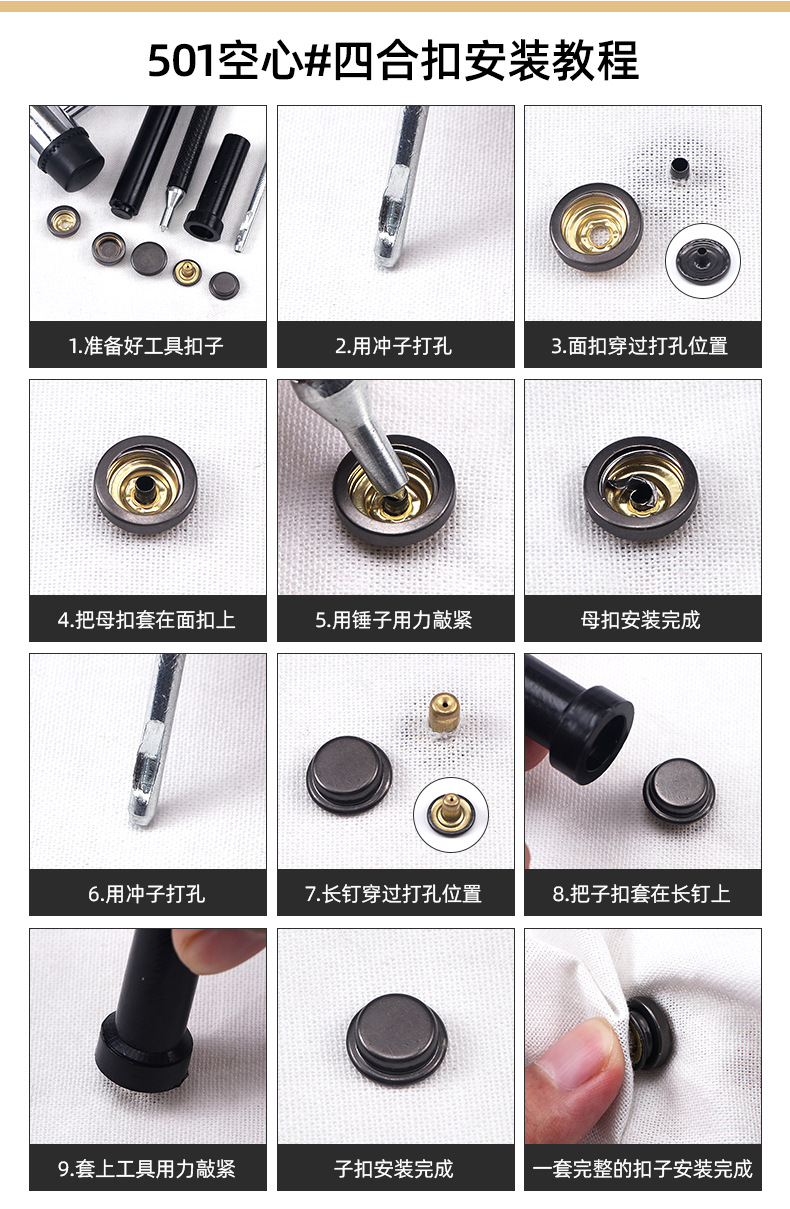 501空心#四合扣安装教程

1.准备好工具扣子

2.用冲子打孔

3.面扣穿过打孔位置

4.把母扣套在面扣上

5.用锤子用力敲紧

母扣安装完成

6.用冲子打孔

7.长钉穿过打孔位置

8.把子扣套在长钉上

9.套上工具用力敲紧

子扣安装完成

一套完整的扣子安装完成