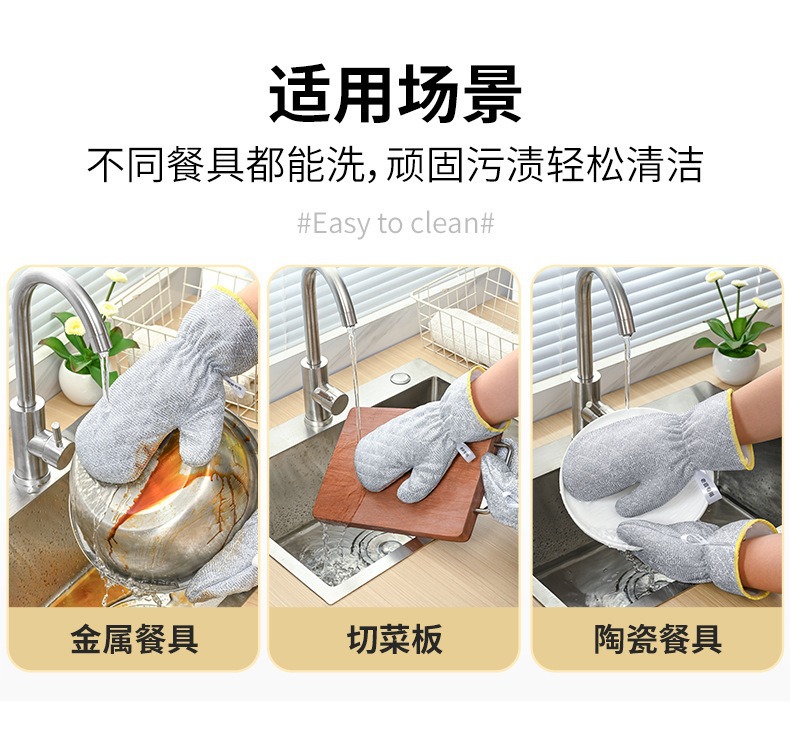 适用场景

不同餐具都能洗，顽固污渍轻松清洁

#Easy to clean#

金属餐具

切菜板

陶瓷餐具