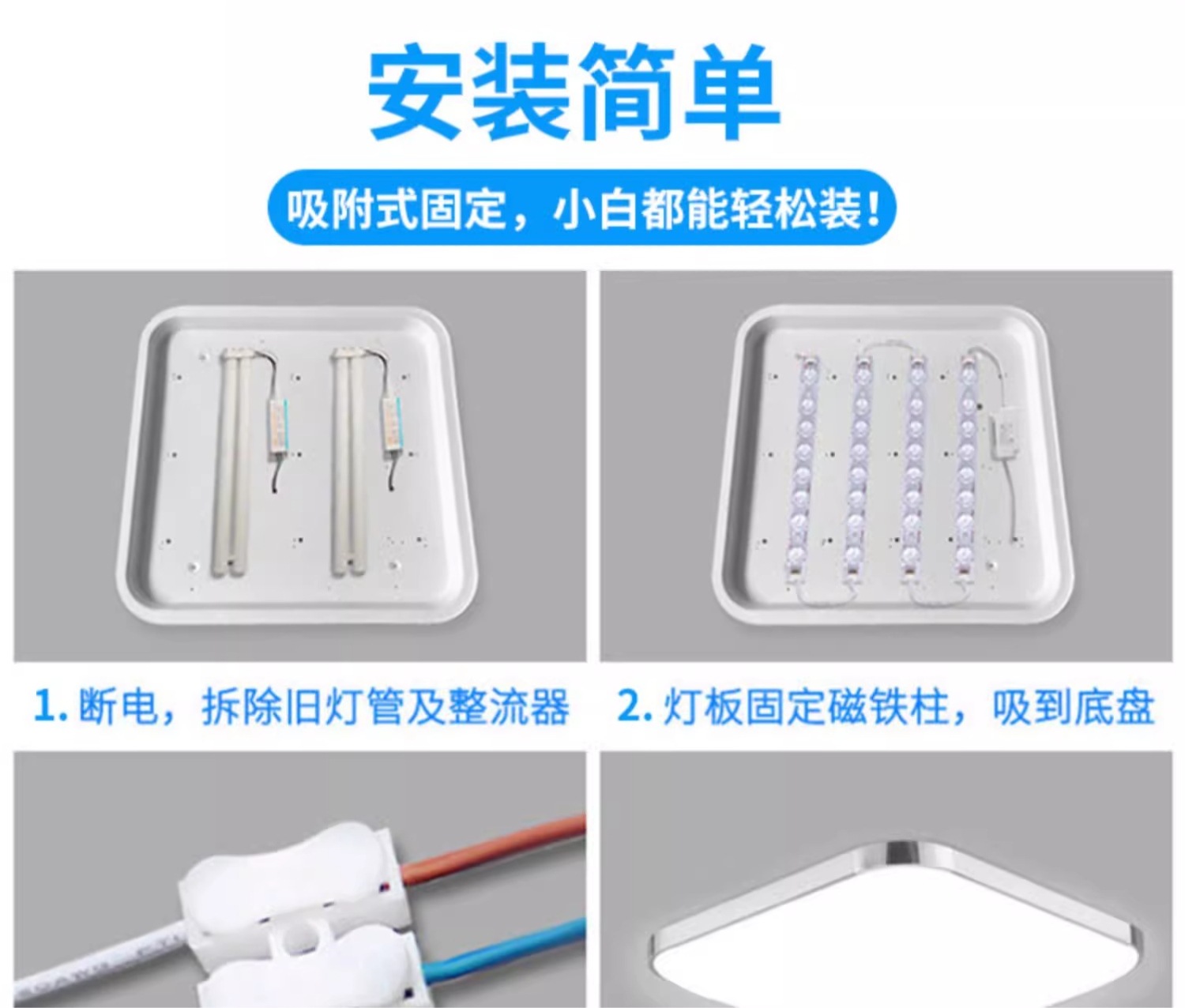 安装简单

吸附式固定，小白都能轻松装！

1. 断电，拆除旧灯管及整流器

2. 灯板固定磁铁柱，吸到底盘