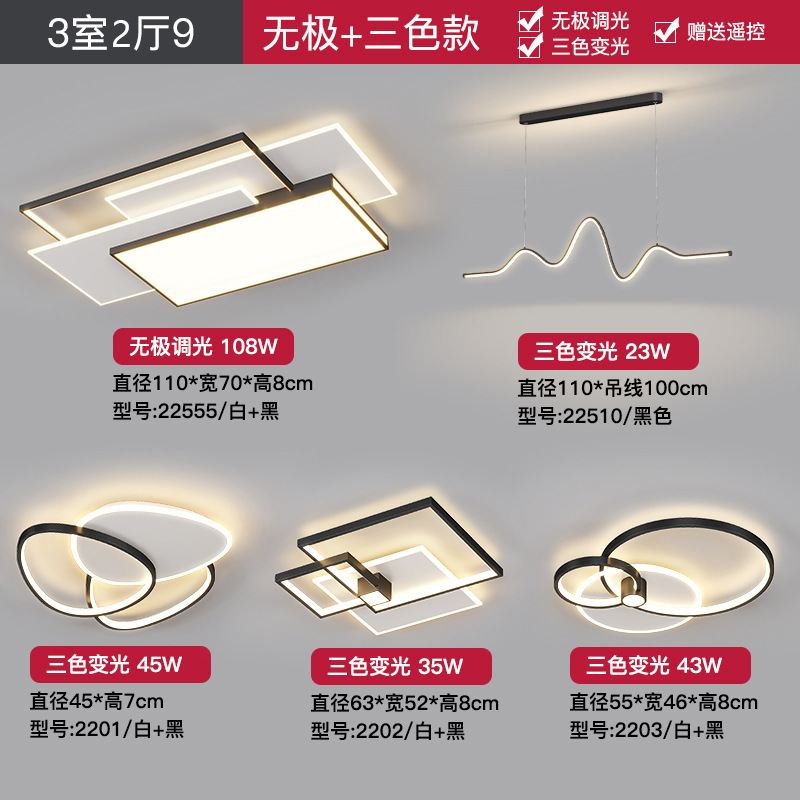 3室2厅9

无极+三色款

无极调光
三色变光

赠送遥控

无极调光 108W
直径110*宽70*高8cm
型号:22555/白+黑

三色变光 23W
直径110*吊线100cm
型号:22510/黑色

三色变光 45W
直径45*高7cm
型号:2201/白+黑

三色变光 35W
直径63*宽52*高8cm
型号:2202/白+黑

三色变光 43W
直径55*宽46*高8cm
型号:2203/白+黑