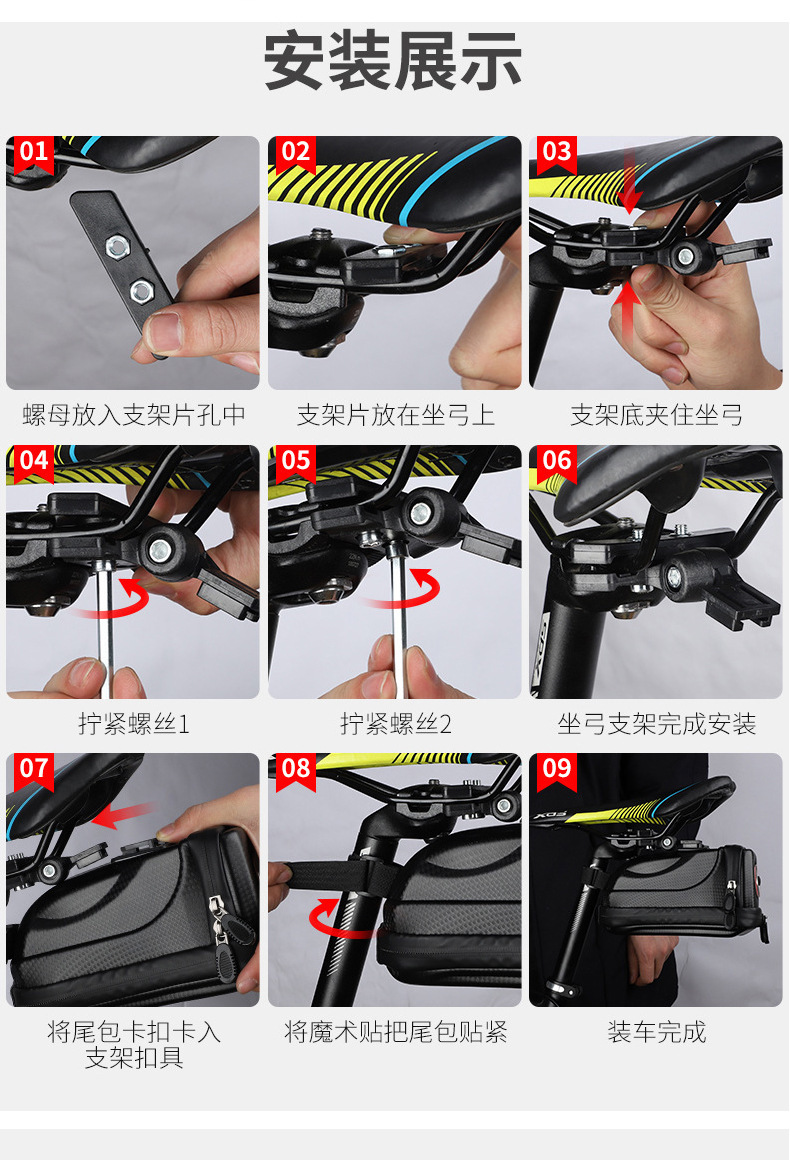 安装展示

01
螺母放入支架片孔中

02
支架片放在坐弓上

03
支架底夹住坐弓

04
拧紧螺丝1

05
拧紧螺丝2

06
坐弓支架完成安装

07
将尾包卡扣卡入支架扣具

08
将魔术贴把尾包贴紧

09
装车完成