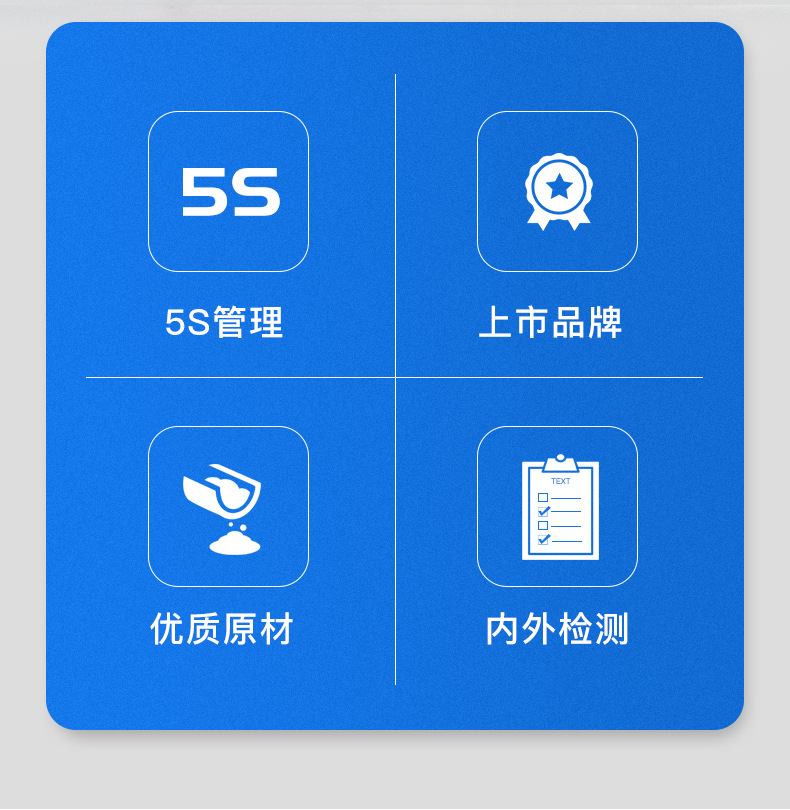 5S

5S管理

上市品牌

优质原材

TEXT

内外检测