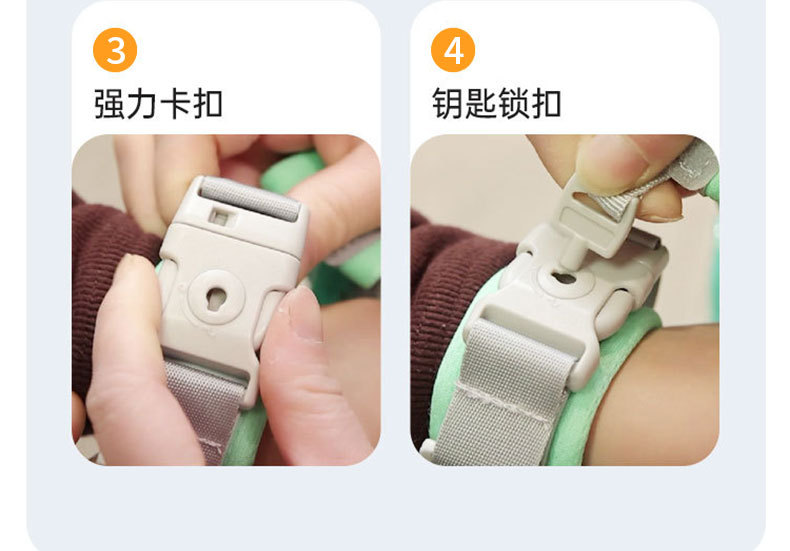 3
强力卡扣

4
钥匙锁扣