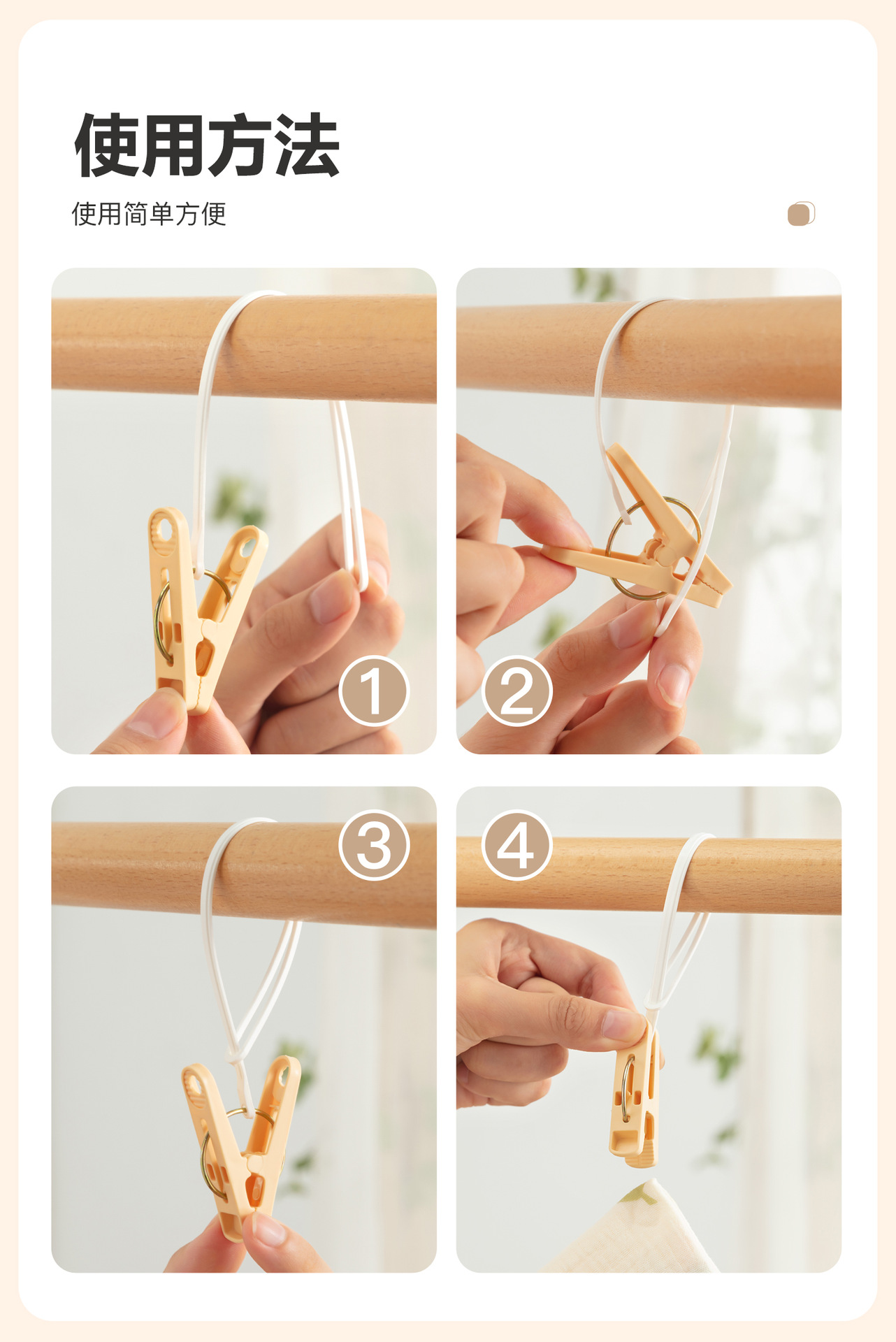 使用方法

使用简单方便

1

2

3

4