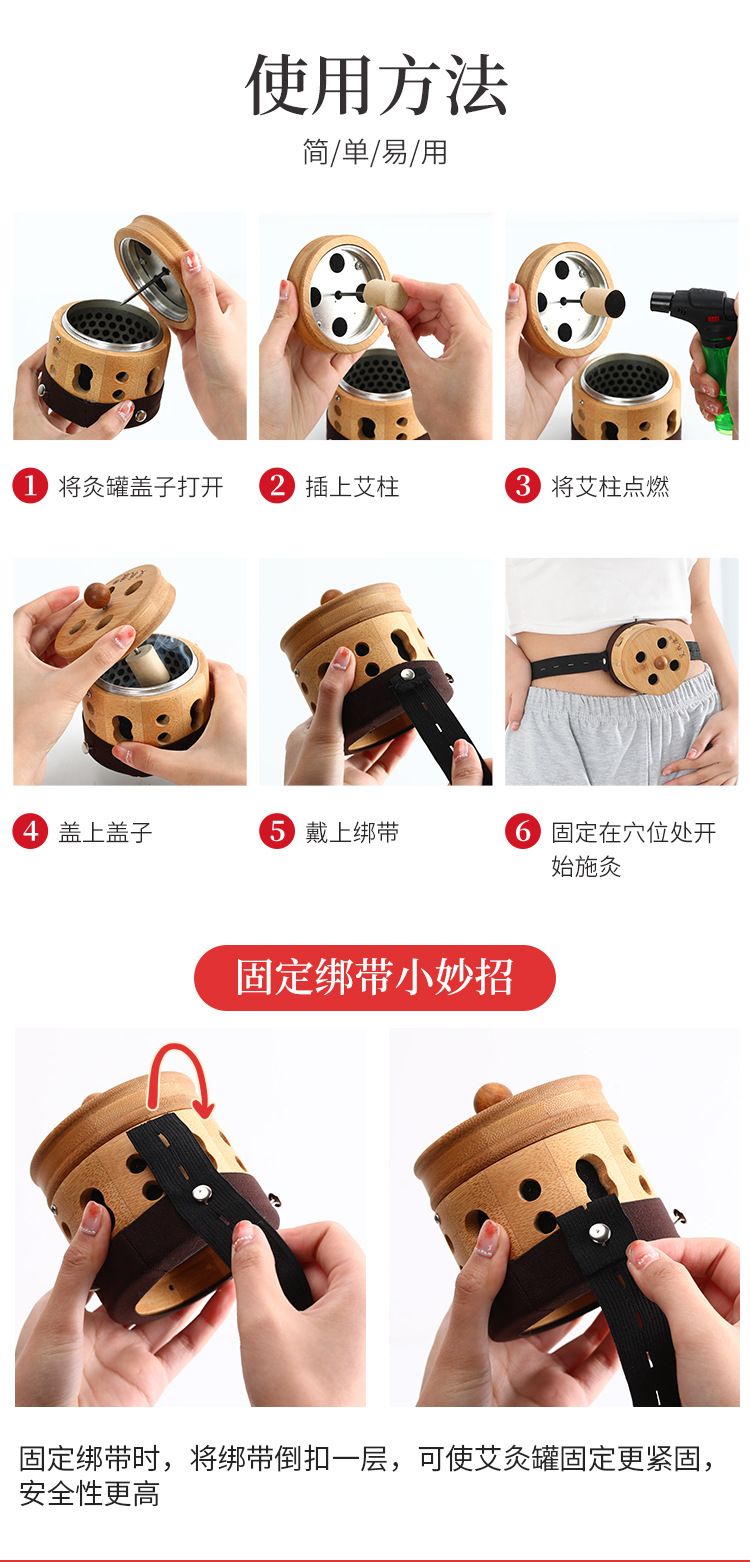 使用方法

简/单/易/用

1 将灸罐盖子打开

2 插上艾柱

3 将艾柱点燃

4 盖上盖子

5 戴上绑带

6 固定在穴位处开始施灸

固定绑带小妙招

固定绑带时，将绑带倒扣一层，可使艾灸罐固定更紧固，安全性更高