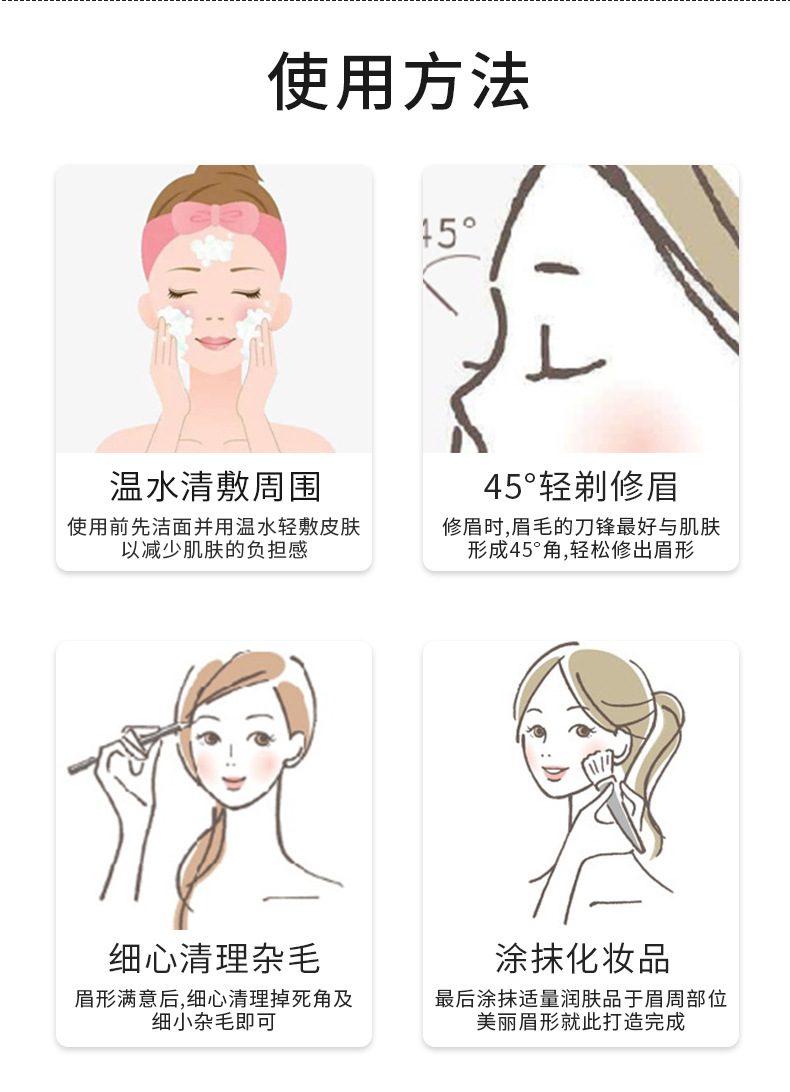 使用方法

温水清敷周围

使用前先洁面并用温水轻敷皮肤以减少肌肤的负担感

45°

45°轻剃修眉

修眉时,眉毛的刀锋最好与肌肤形成45°角,轻松修出眉形

细心清理杂毛

眉形满意后,细心清理掉死角及细小杂毛即可

涂抹化妆品

最后涂抹适量润肤品于眉周部位美丽眉形就此打造完成