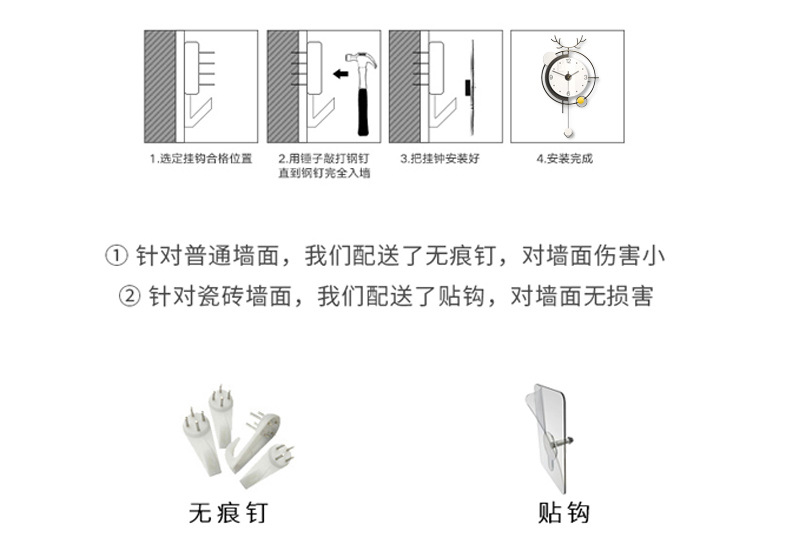 1.选定挂钩合格位置

2.用锤子敲打钢钉直到钢钉完全入墙

3.把挂钟安装好

4.安装完成

① 针对普通墙面，我们配送了无痕钉，对墙面伤害小

② 针对瓷砖墙面，我们配送了贴钩，对墙面无损害

无痕钉

贴钩