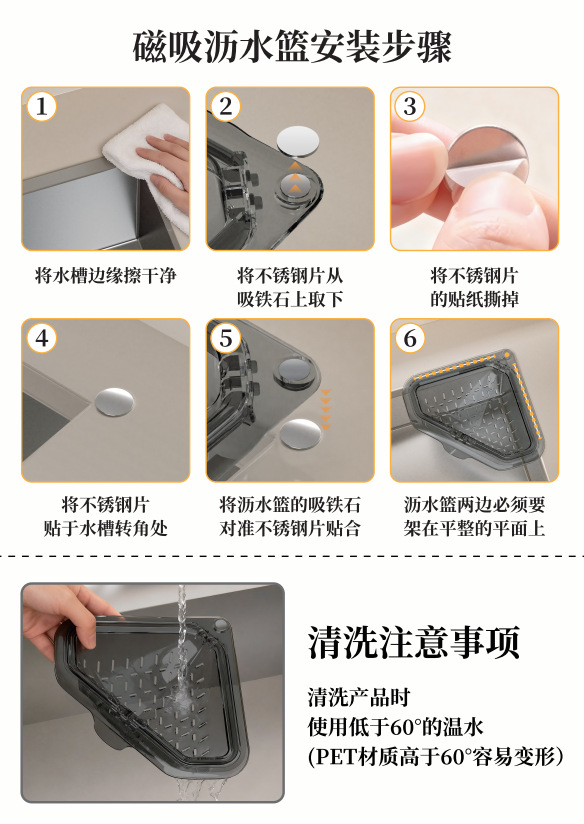 磁吸沥水篮安装步骤

1
将水槽边缘擦干净

2
将不锈钢片从吸铁石上取下

3
将不锈钢片的贴纸撕掉

4
将不锈钢片贴于水槽转角处

5
将沥水篮的吸铁石对准不锈钢片贴合

6
沥水篮两边必须要架在平整的平面上

清洗注意事项

清洗产品时
使用低于60°的温水
(PET材质高于60°容易变形)