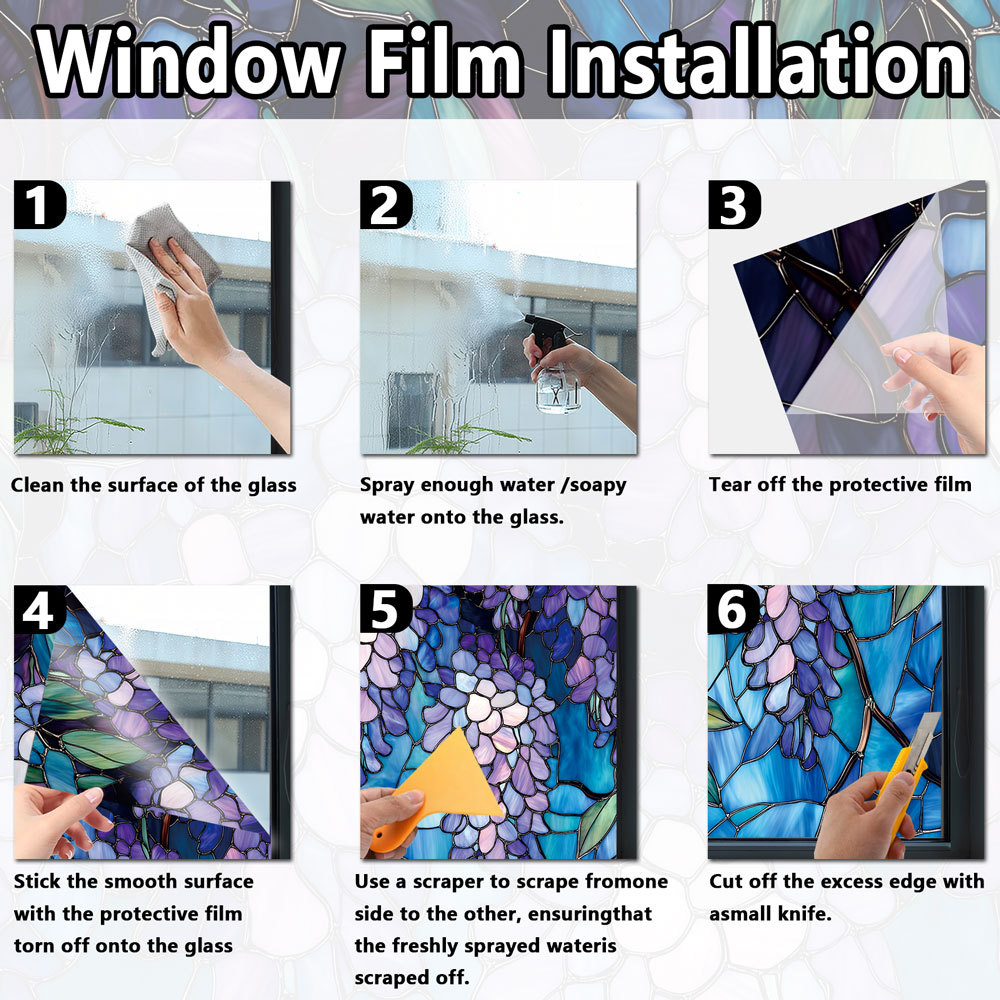 Window Film Installation

1
Clean the surface of the glass

2
Spray enough water /soapy water onto the glass.

3
Tear off the protective film

4
Stick the smooth surface with the protective film torn off onto the glass

5
Use a scraper to scrape fromone side to the other, ensuringthat the freshly sprayed wateris scraped off.

6
Cut off the excess edge with asmall knife.