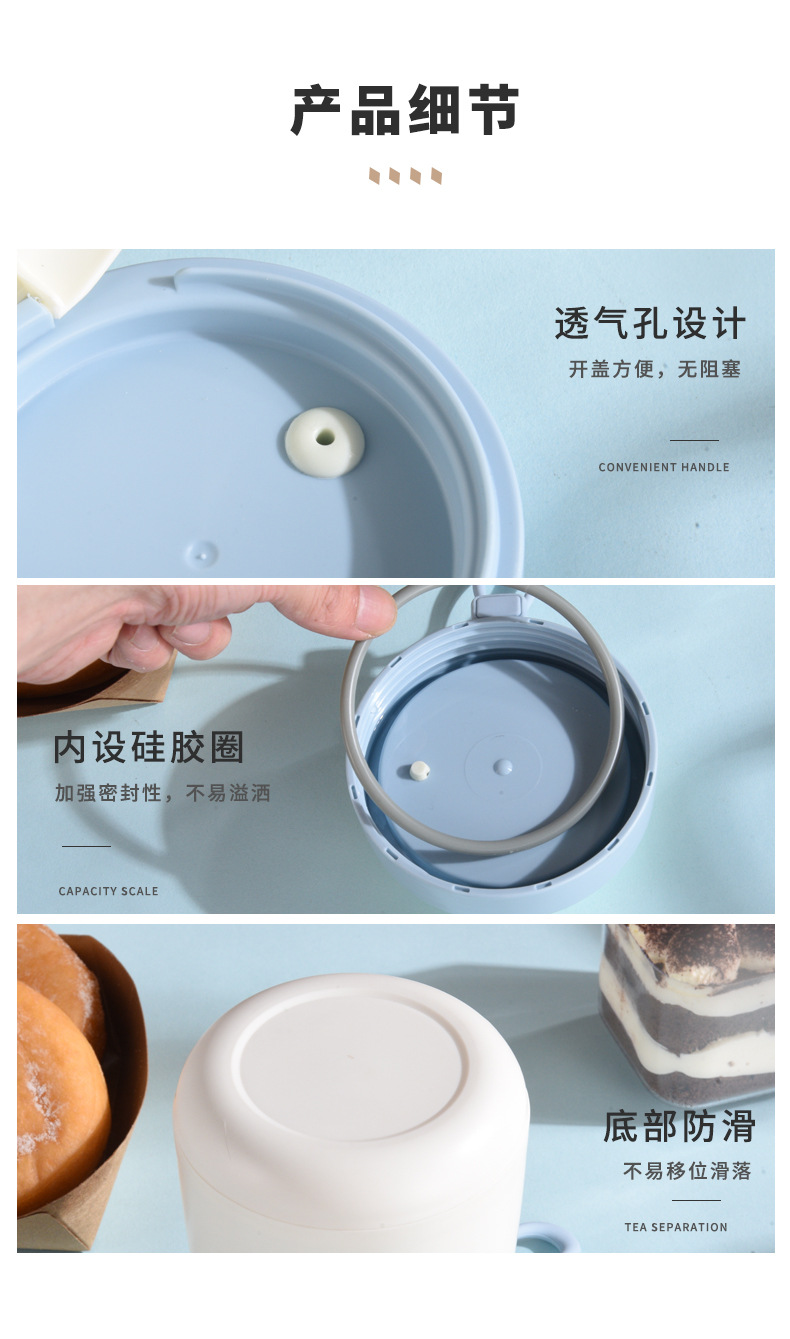 产品细节

透气孔设计

开盖方便，无阻塞

CONVENIENT HANDLE

内设硅胶圈

加强密封性，不易溢洒

CAPACITY SCALE

底部防滑

不易移位滑落

TEA SEPARATION