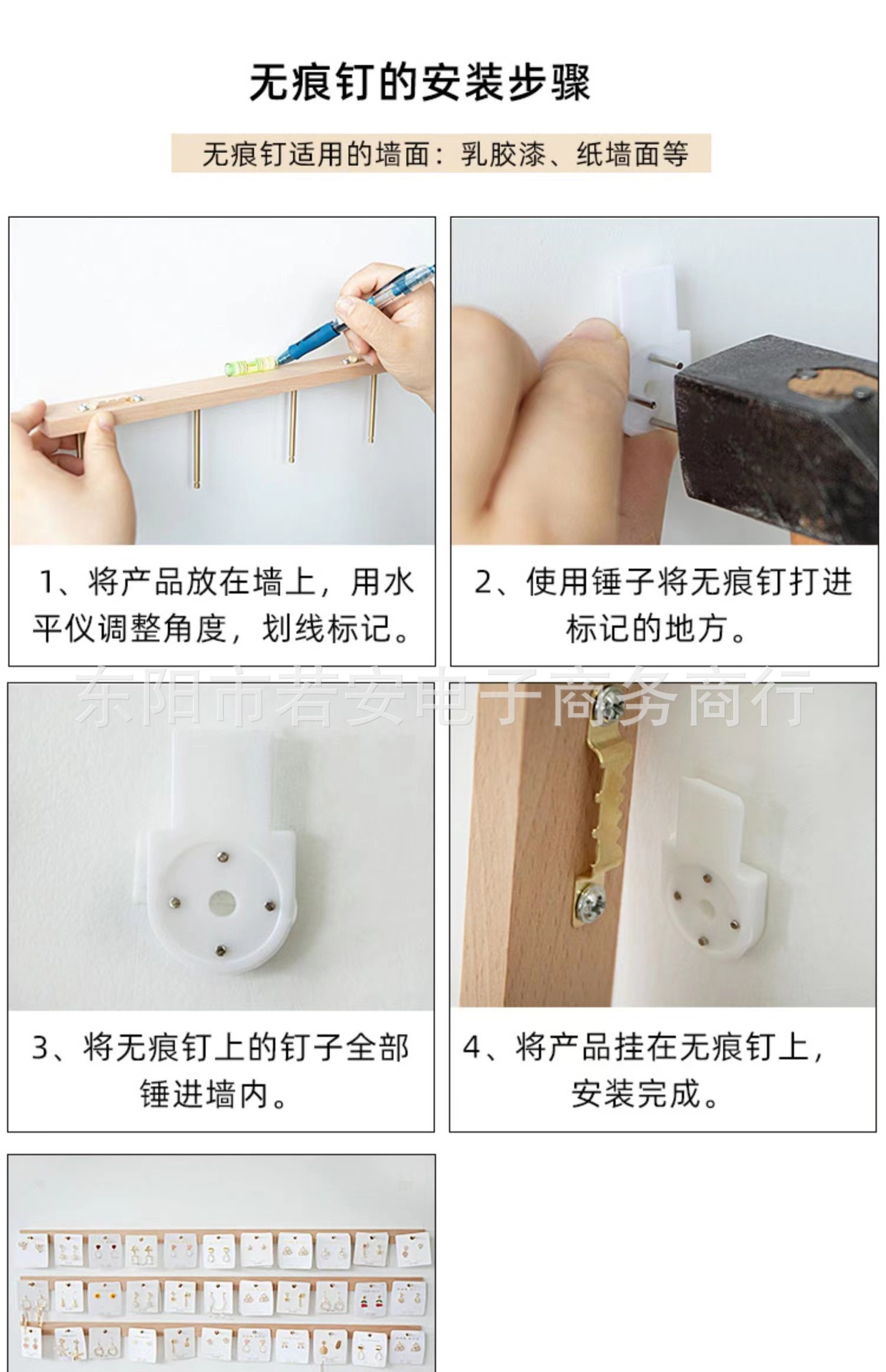 无痕钉的安装步骤

无痕钉适用的墙面：乳胶漆、纸墙面等

1、将产品放在墙上，用水平仪调整角度，划线标记。

2、使用锤子将无痕钉打进标记的地方。

东阳市若安电子商务商行

3、将无痕钉上的钉子全部锤进墙内。

4、将产品挂在无痕钉上，安装完成。