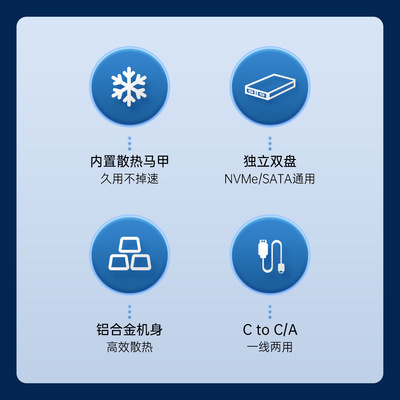 内置散热马甲
久用不掉速

独立双盘
NVMe/SATA通用

铝合金机身
高效散热

C to C/A
一线两用