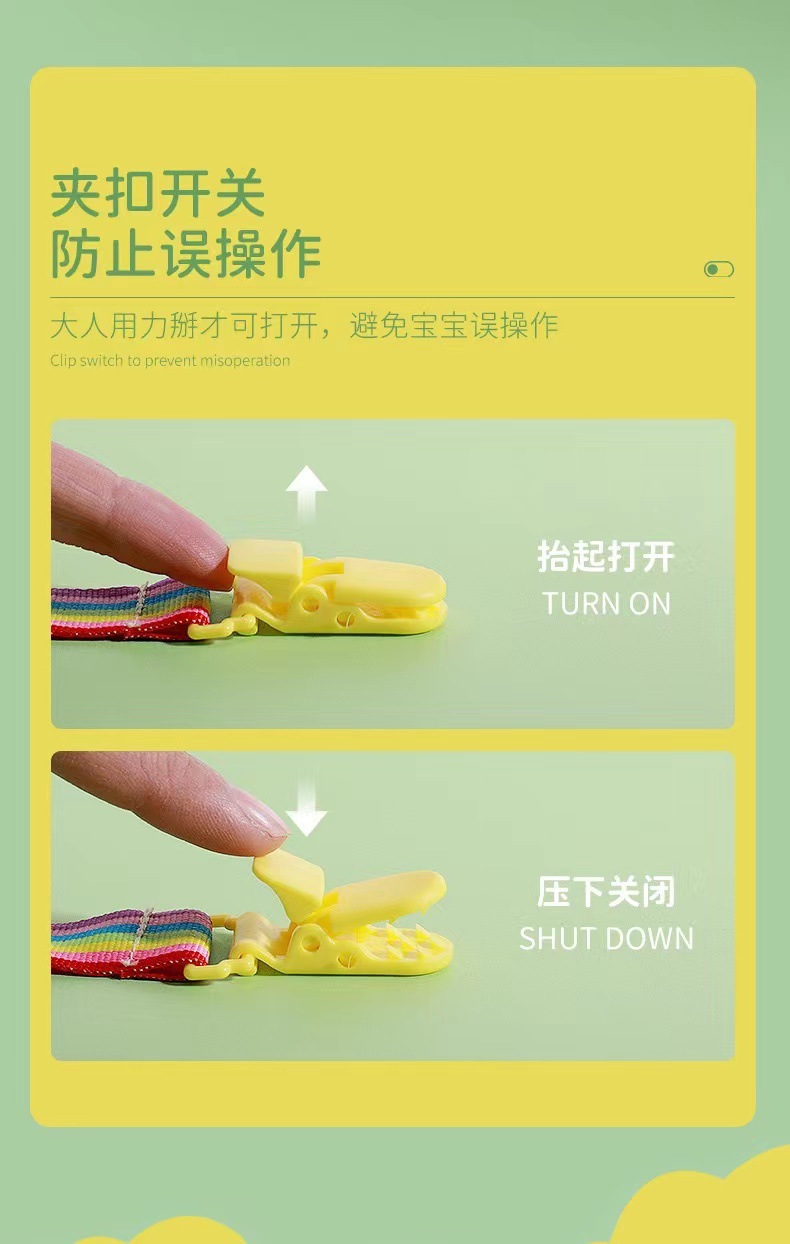 夹扣开关
防止误操作

大人用力掰才可打开，避免宝宝误操作

Clip switch to prevent misoperation

抬起打开
TURN ON

压下关闭
SHUT DOWN