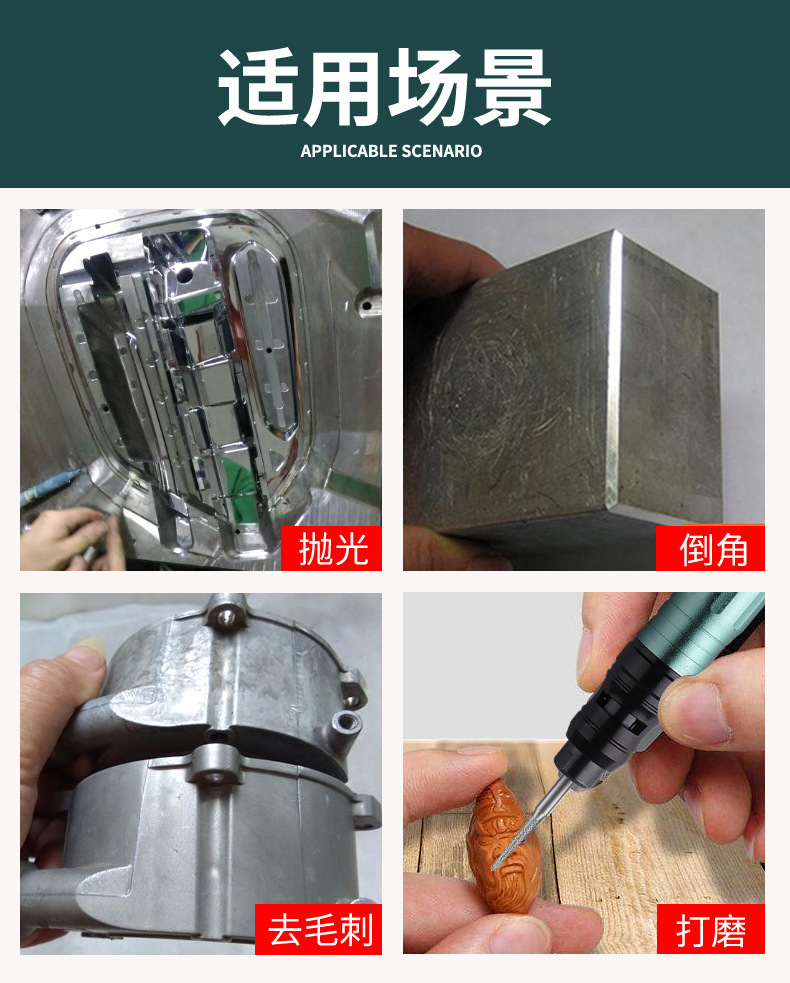 适用场景
APPLICABLE SCENARIO

抛光

倒角

去毛刺

打磨