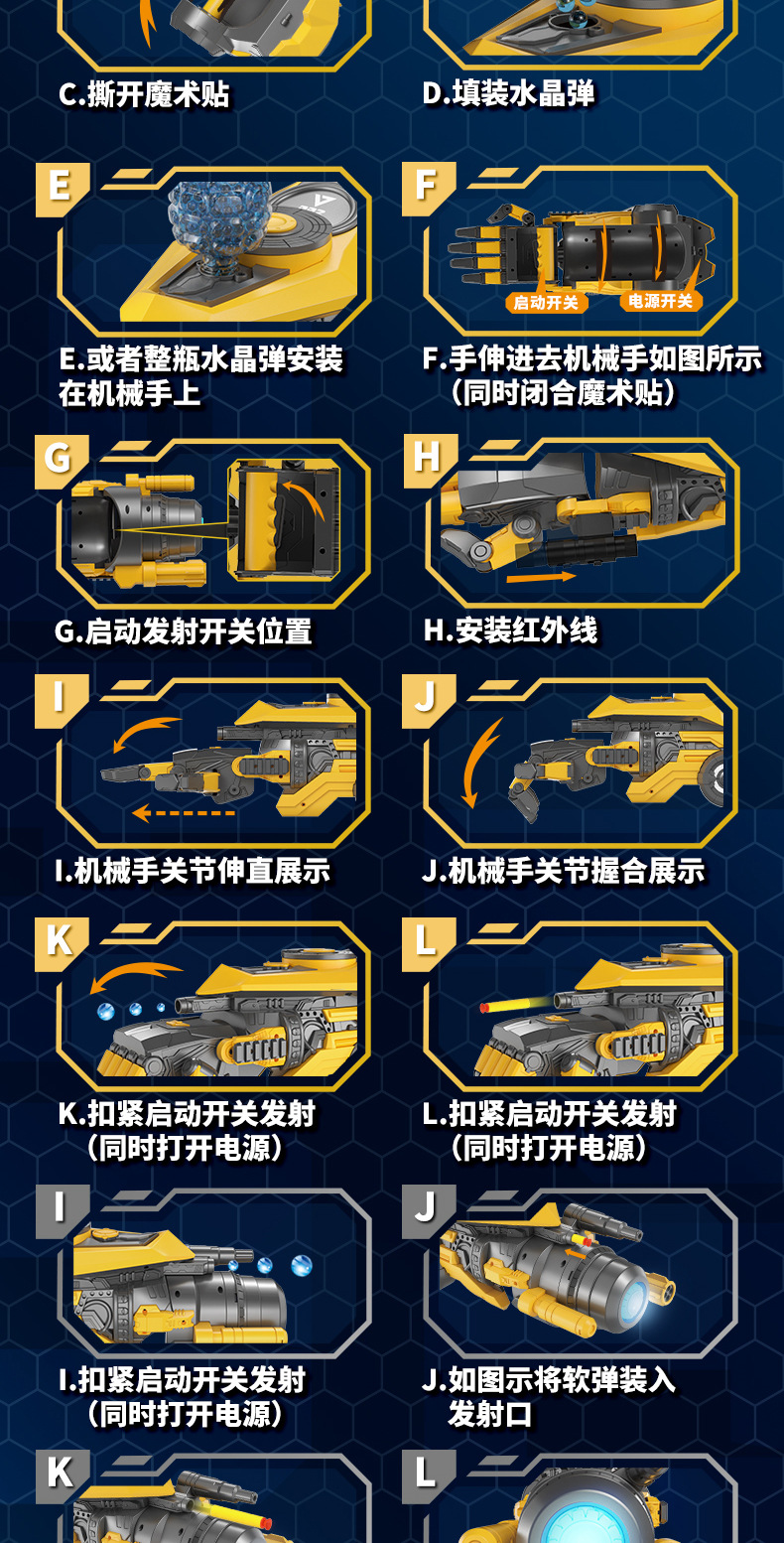 C.撕开魔术贴

D.填装水晶弹

E

E.或者整瓶水晶弹安装在机械手上

F

启动开关

电源开关

F.手伸进去机械手如图所示（同时闭合魔术贴）

G

G.启动发射开关位置

H

H.安装红外线

I

I.机械手关节伸直展示

J

J.机械手关节握合展示

K

K.扣紧启动开关发射（同时打开电源）

L

L.扣紧启动开关发射（同时打开电源）

I

I.扣紧启动开关发射（同时打开电源）

J

J.如图示将软弹装入发射口

K

L