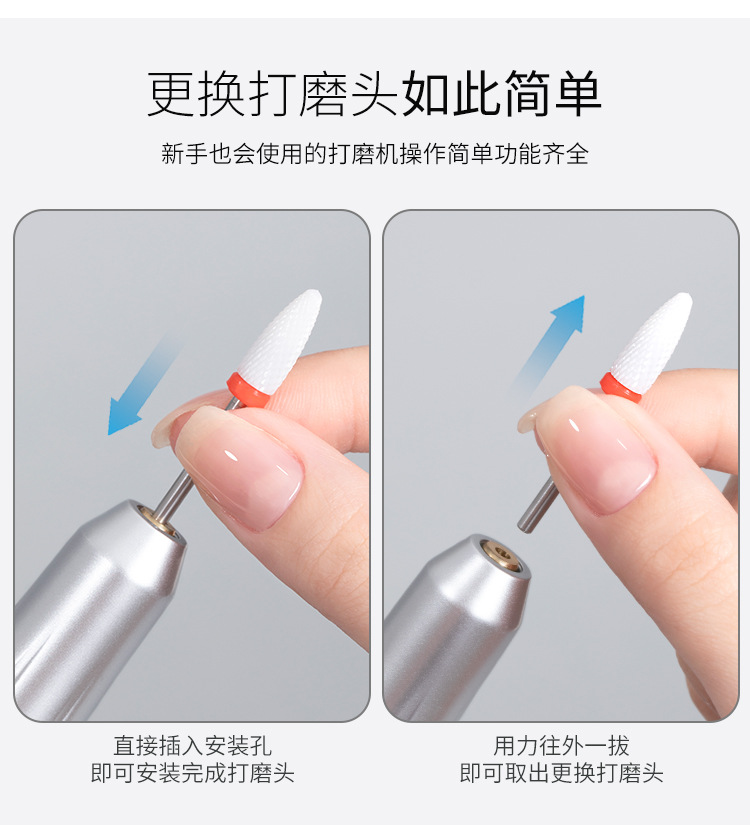 更换打磨头如此简单

新手也会使用的打磨机操作简单功能齐全

直接插入安装孔
即可安装完成打磨头

用力往外一拔
即可取出更换打磨头